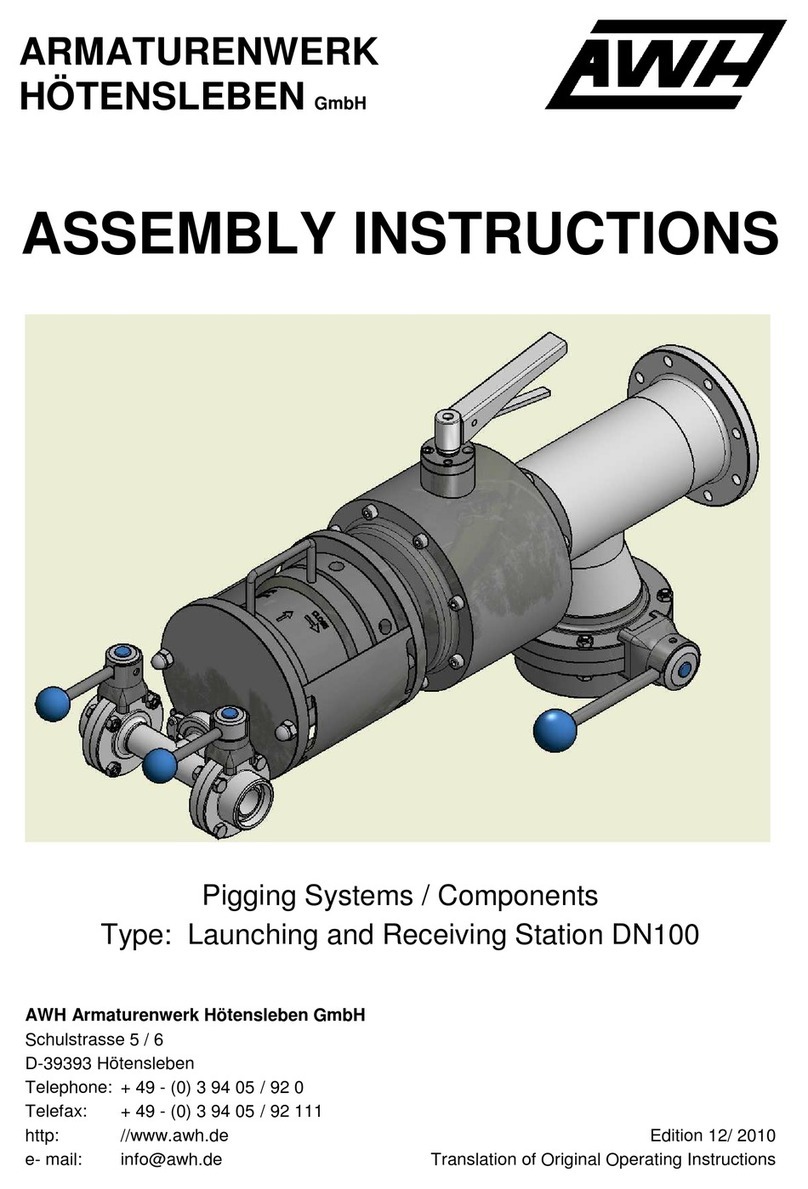 ARMATURENWERK
HÖTENSLEBEN GmbH

AWH

ASSEMBLY INSTRUCTIONS

Pigging Systems / Components
Type: Launching and Receiving Station DN100

AWH Armaturenwerk Hötensleben GmbH
Schulstrasse 5 / 6
D-39393 Hötensleben
Telephone: + 49 - (0) 3 94 05 / 92 0
Telefax: + 49 - (0) 3 94 05 / 92 111
http: //www.awh.de
e- mail: info@awh.de

Edition 12/ 2010
Translation of Original Operating Instructions