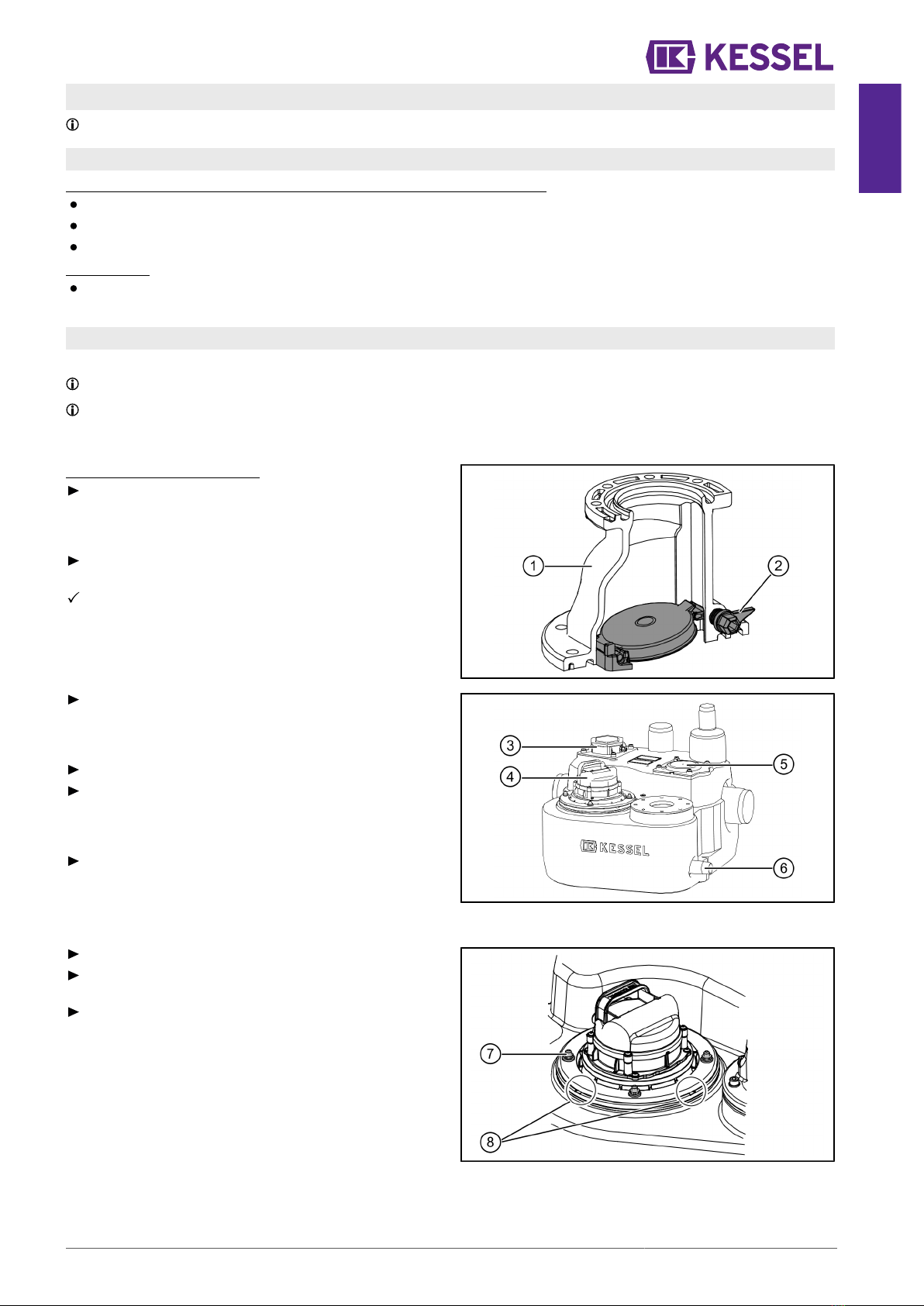 KESSEL

1

2

3

4

5

6

KESSEL

7

8