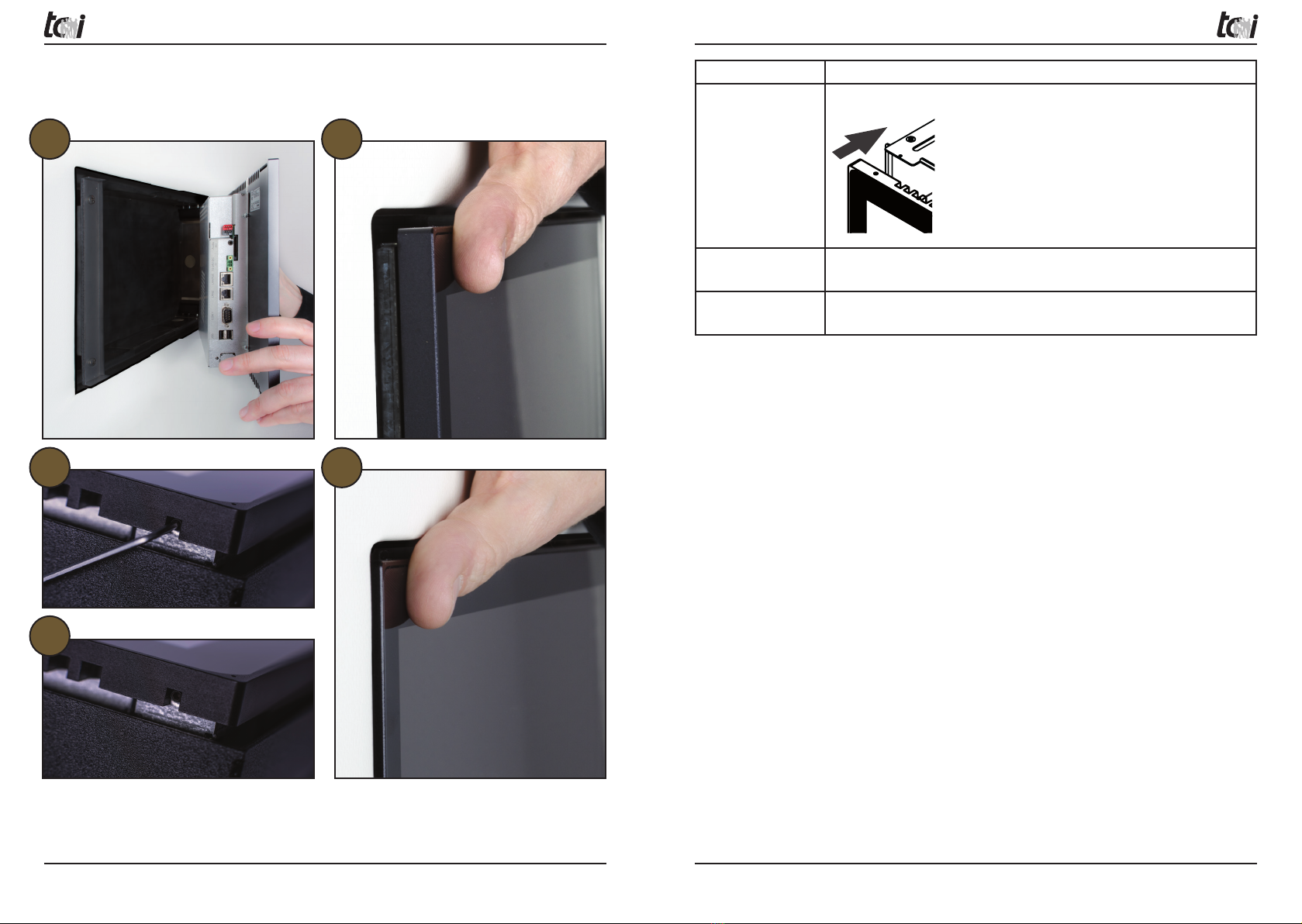 tci

tci