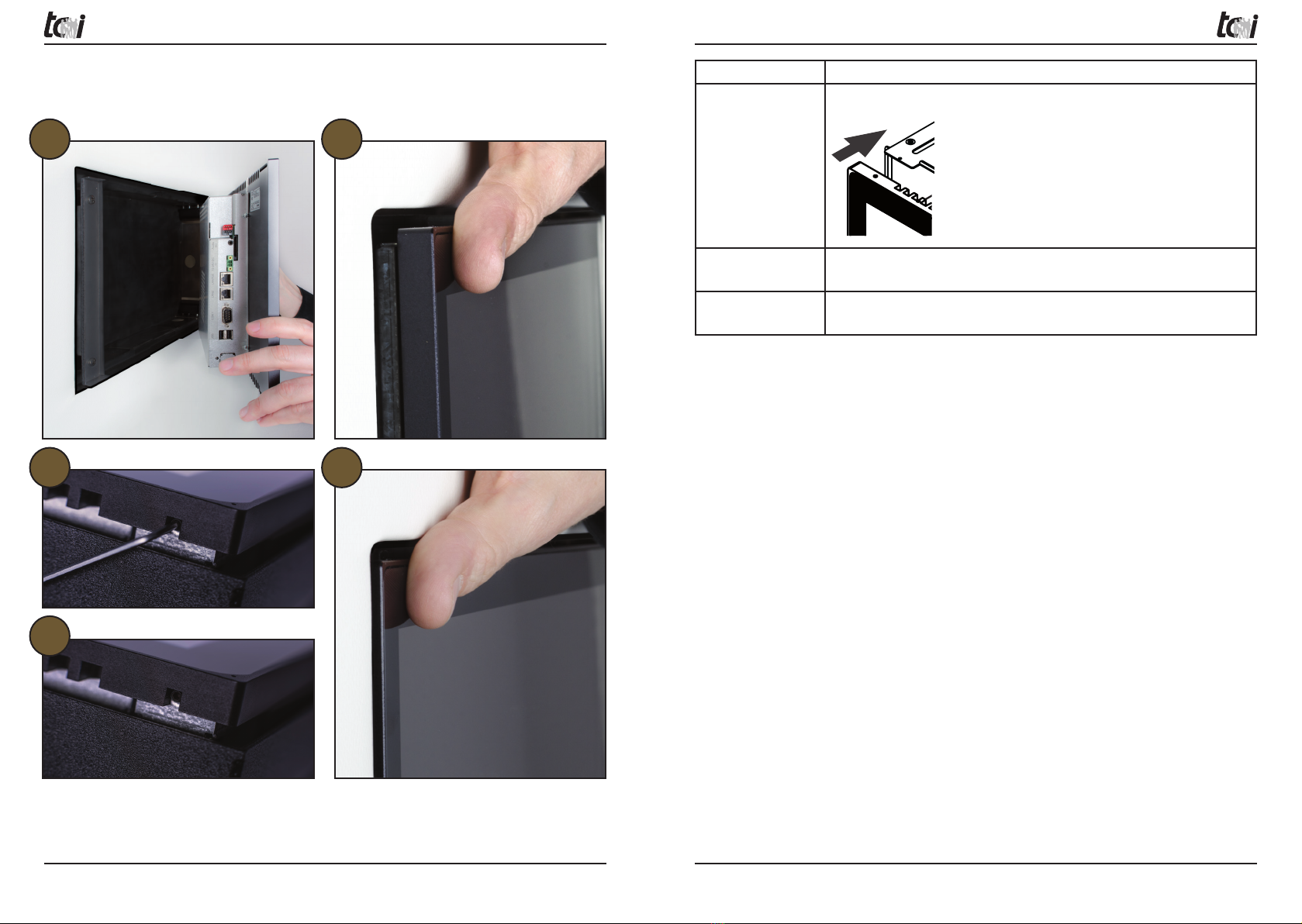 tci

tci