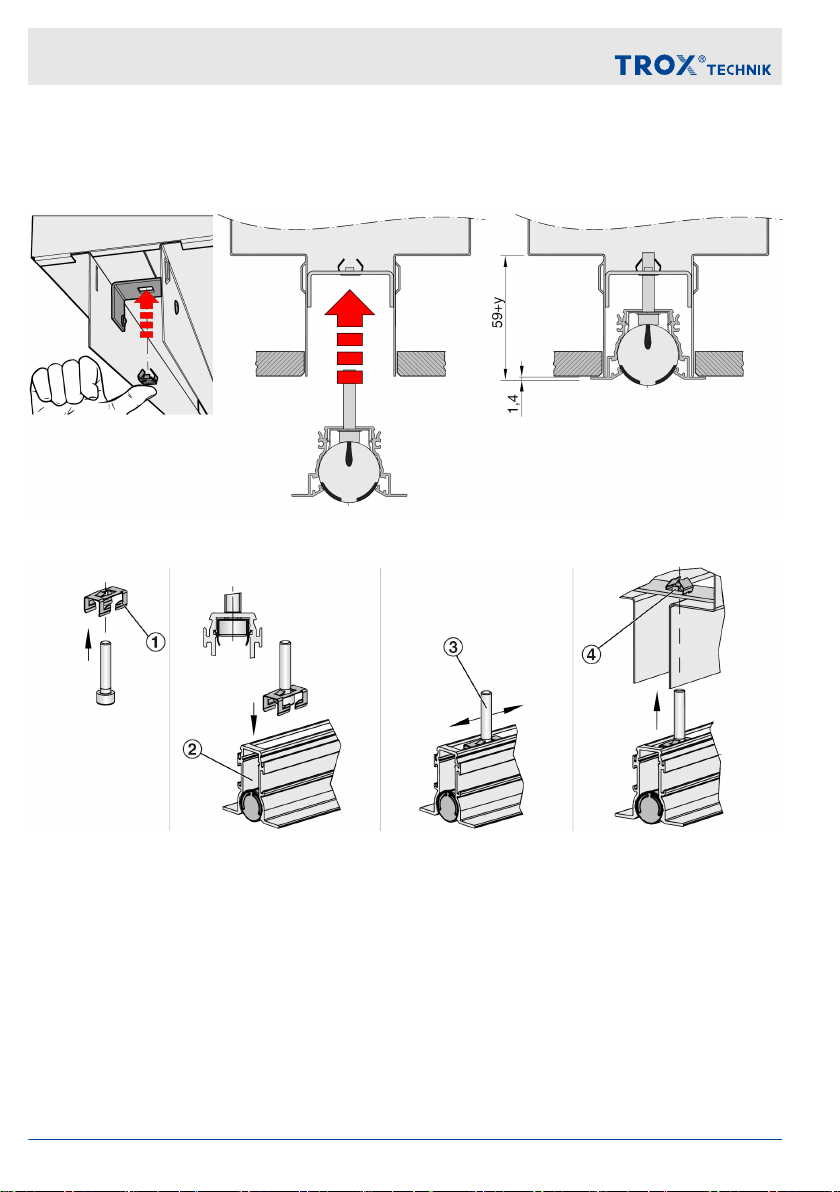 TROX® TECHNIK

59+y

1,4

①

②

③

④