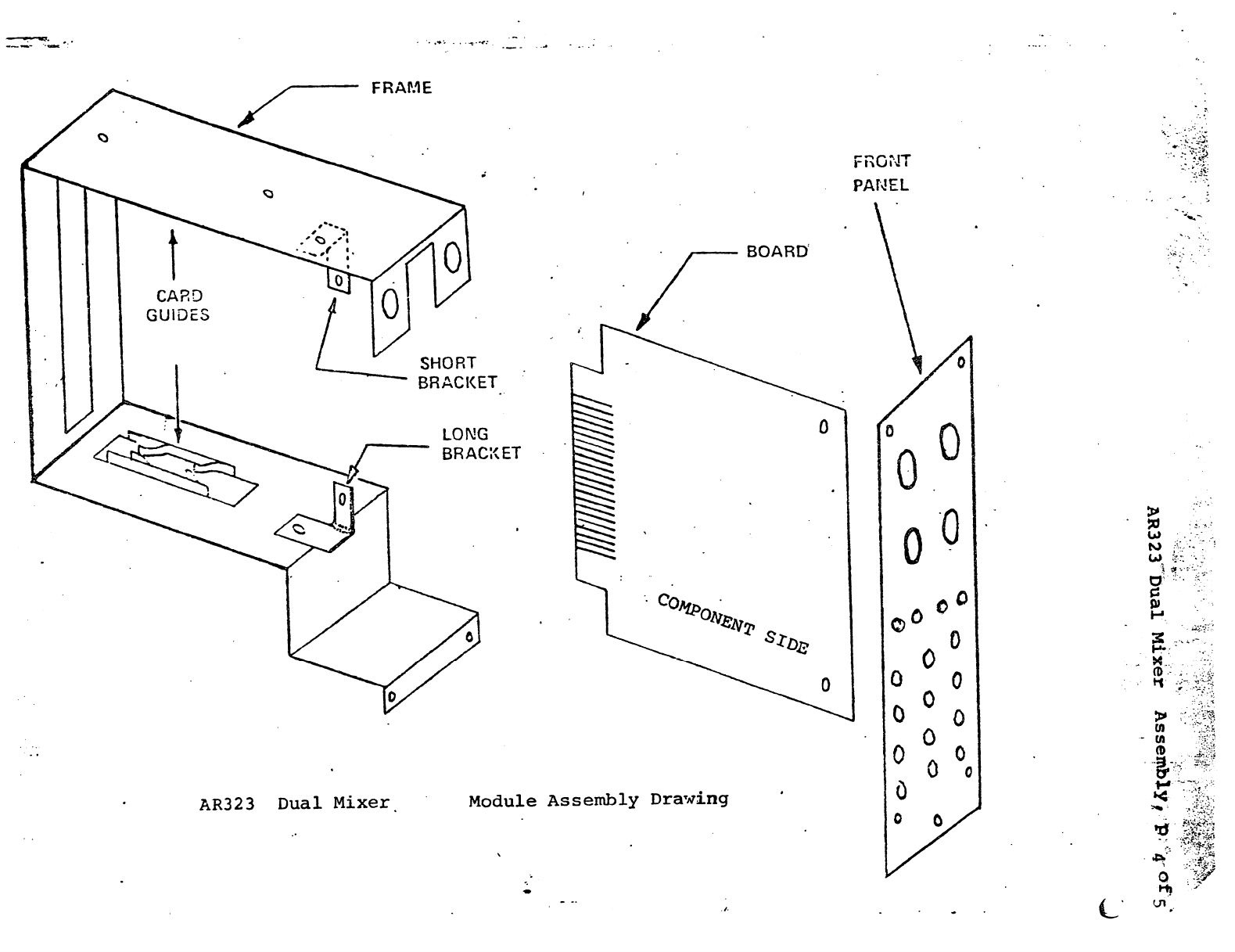 FRAME

FRONT PANEL

BOARD

CARD GUIDES

SHORT BRACKET

LONG BRACKET

COMPONENT SIDE

AR323 Dual Mixer Module Assembly Drawing

AR323 Dual Mixer Assembly, P 4 of 5