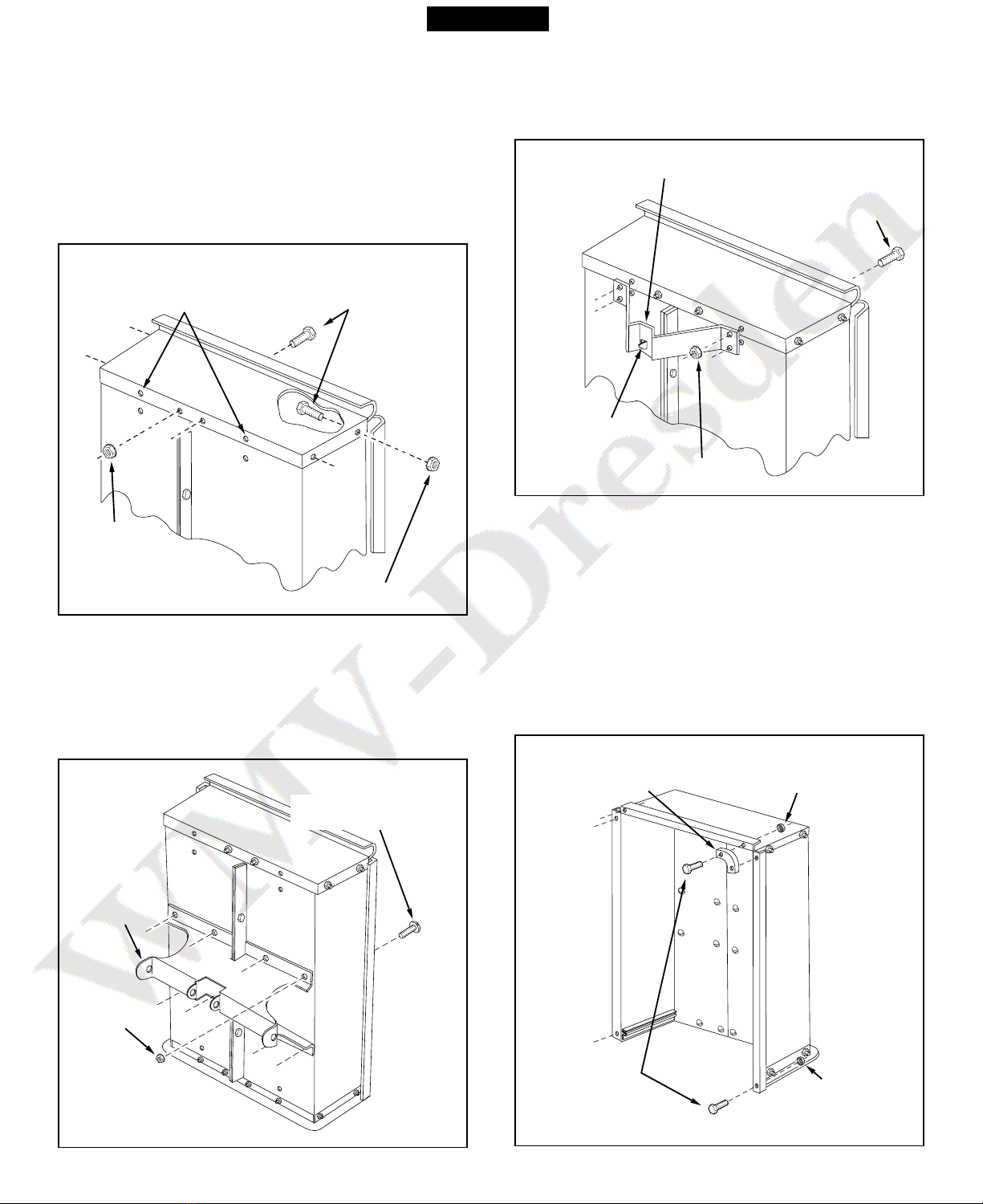 WWW-Dresden