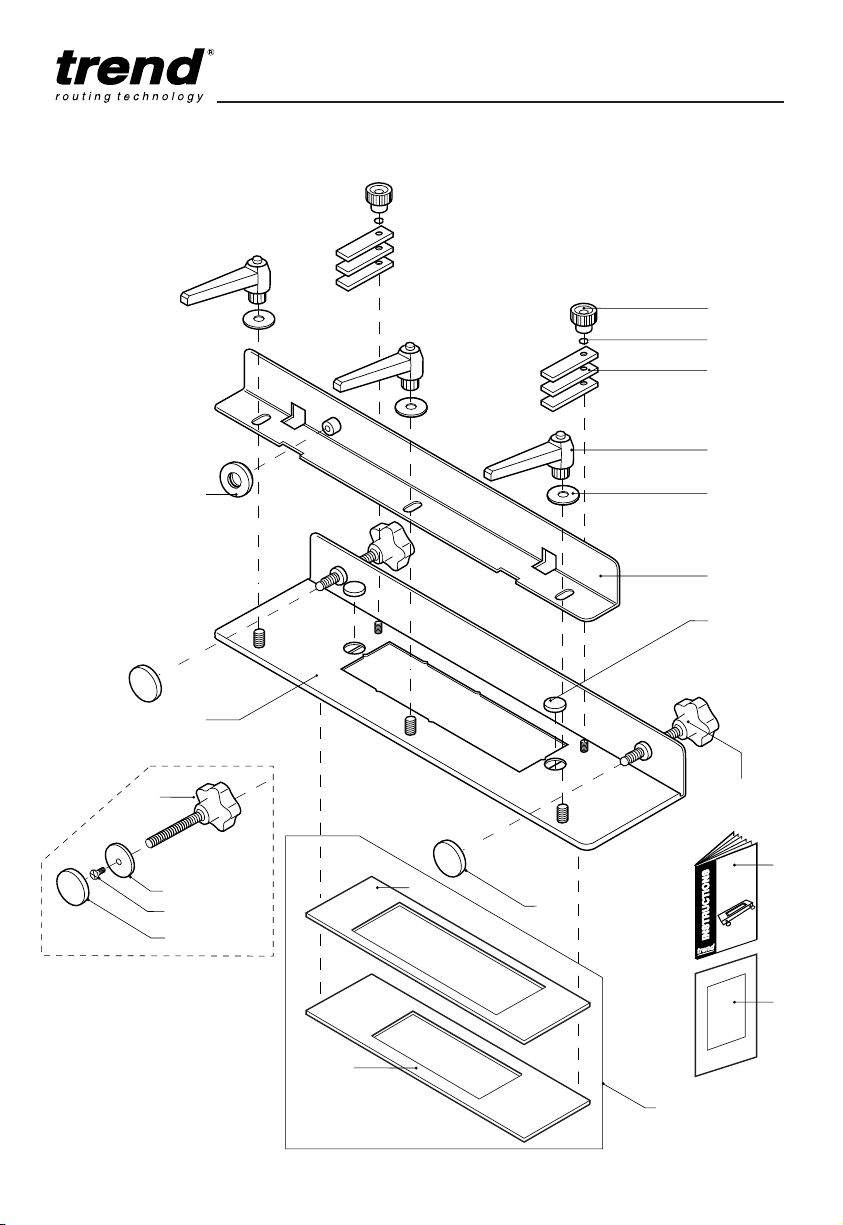 trend®
routing technology

INSTRUCTIONS
trend