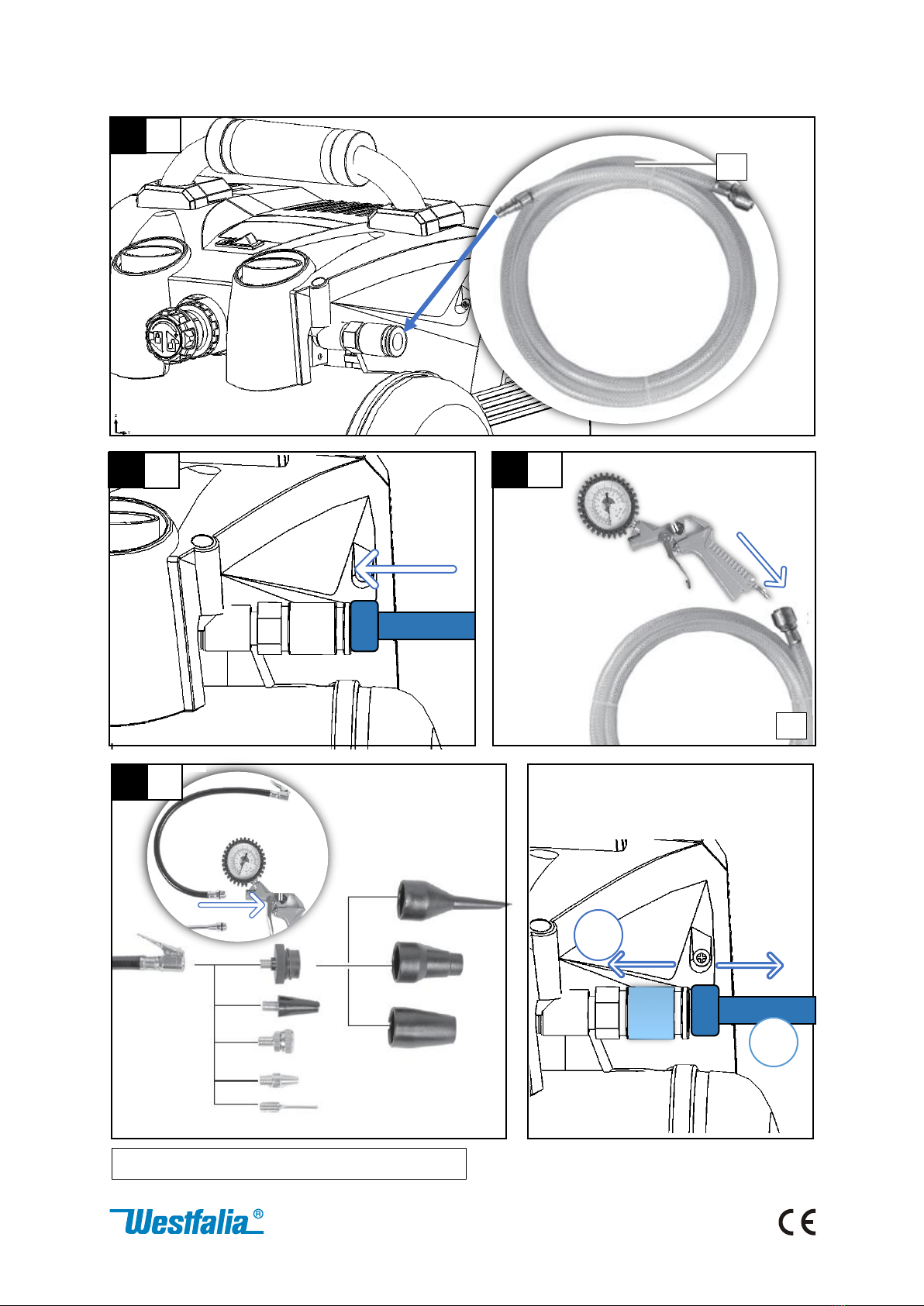 Westfalia®

CE