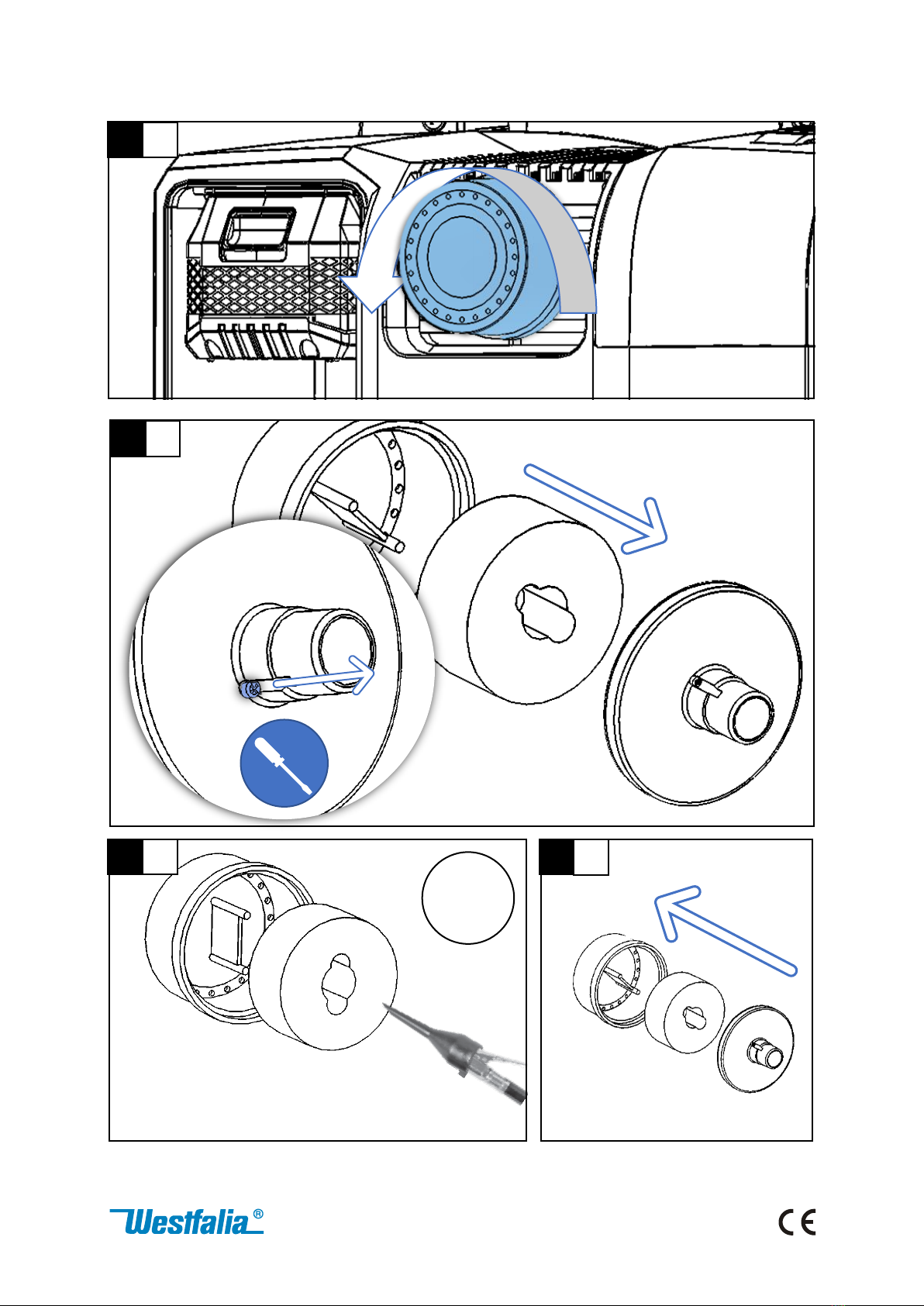 Westfalia®

CE