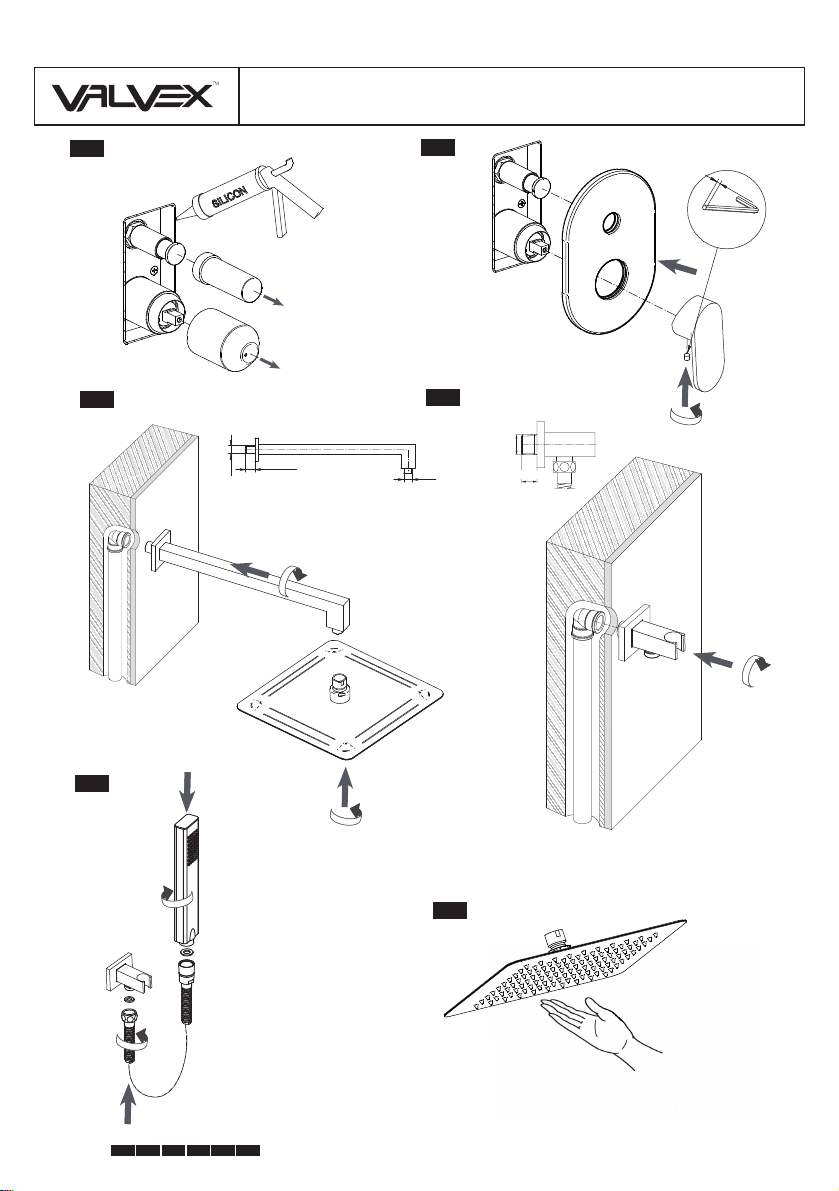 VALVEX™

SILICON