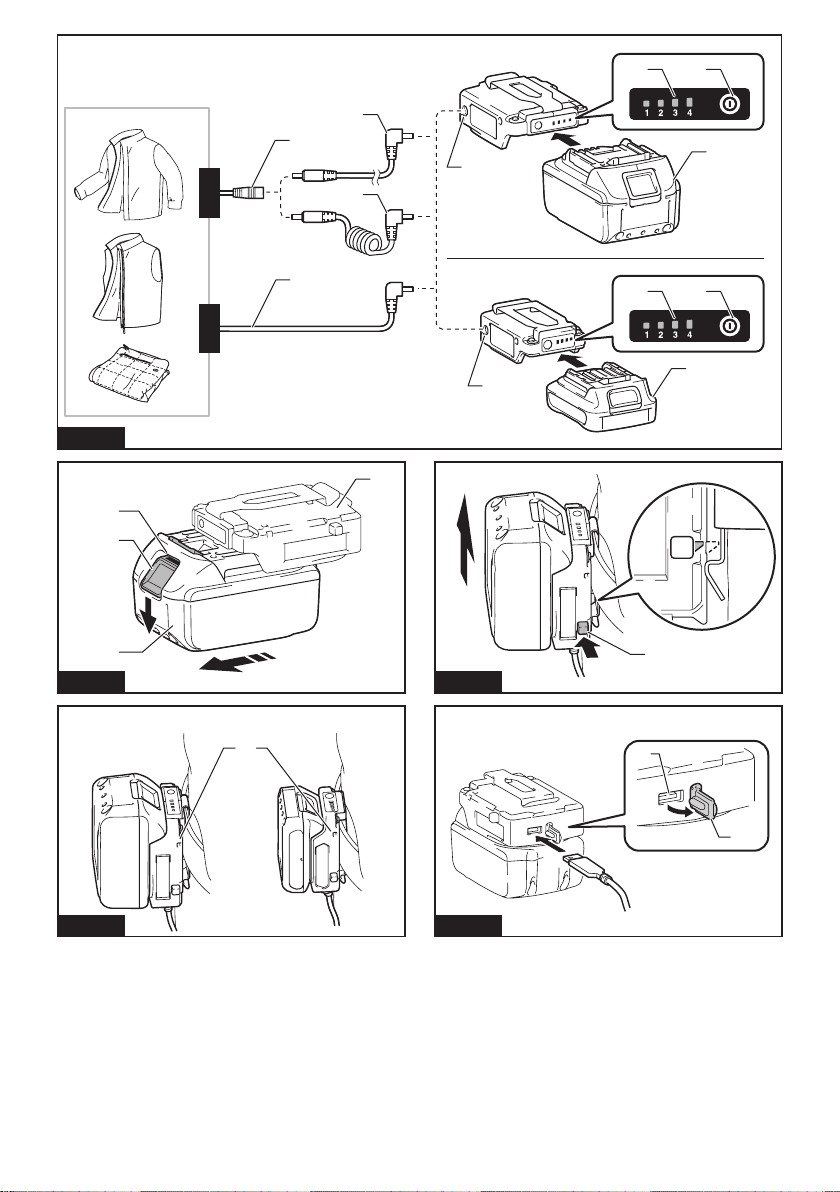 1 2 3 4

1 2 3 4