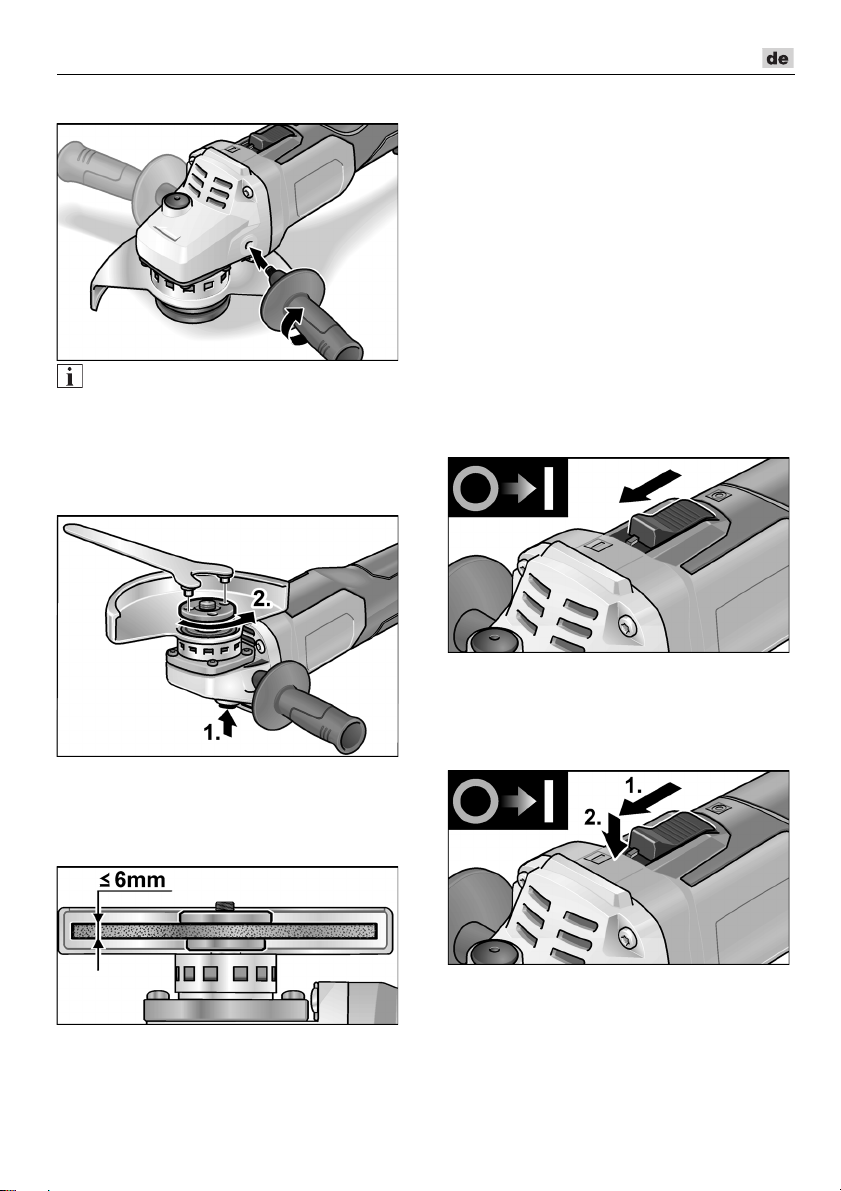 de

2.

1.

≤ 6mm

1.

2.