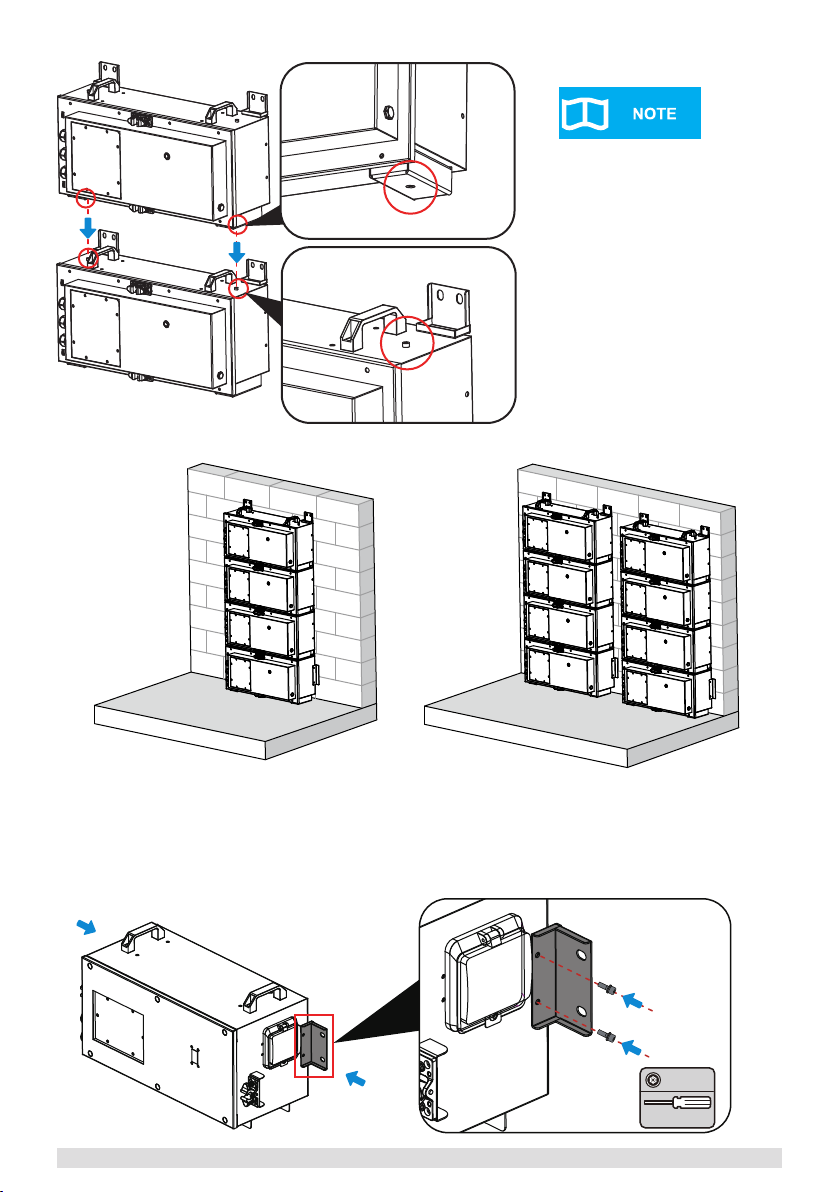 NOTE