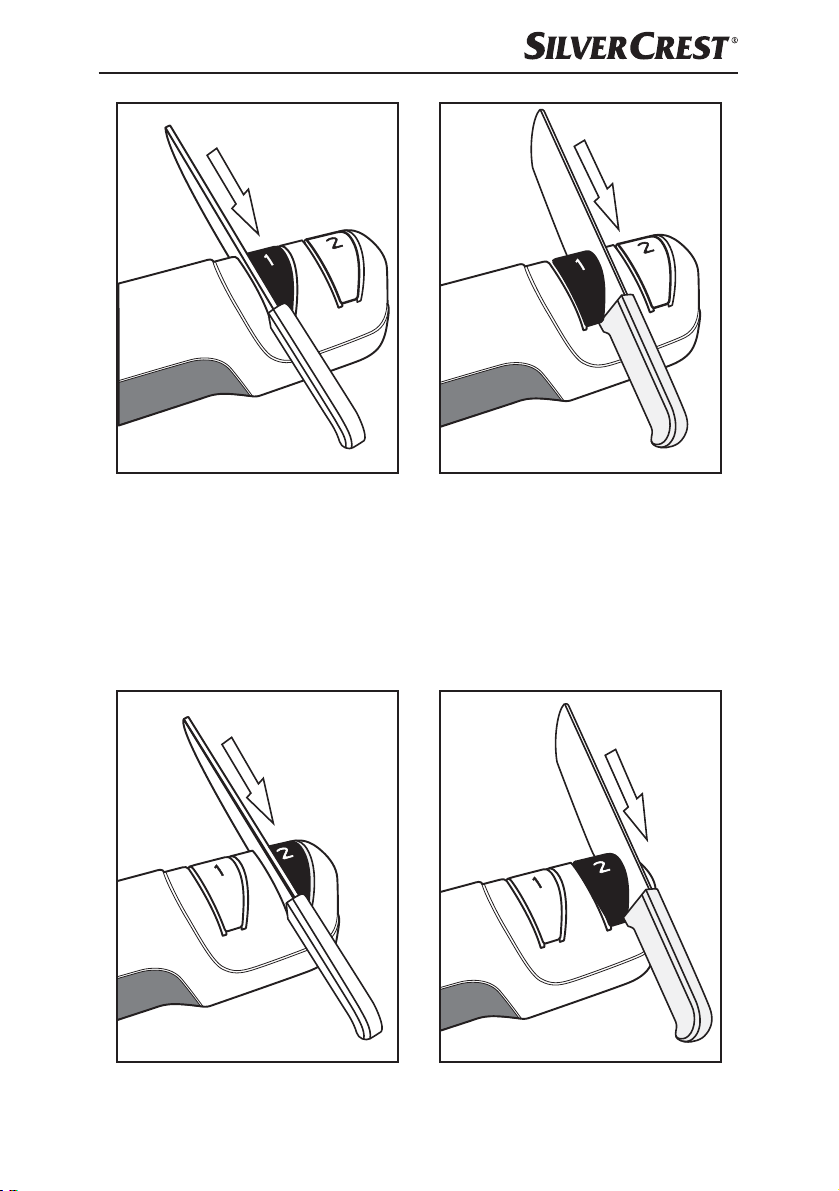 SILVERCREST®

1 2

1 2

1 2

1 2