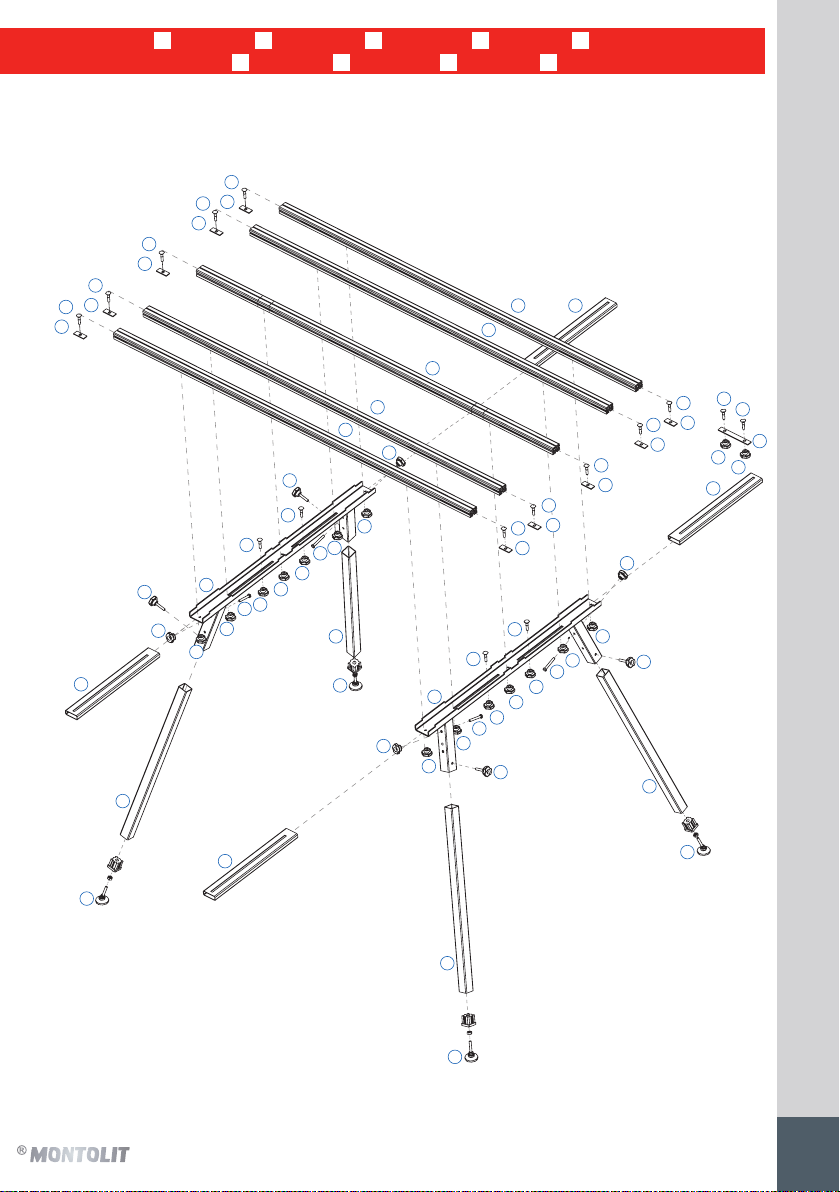 ® MONTOLIT