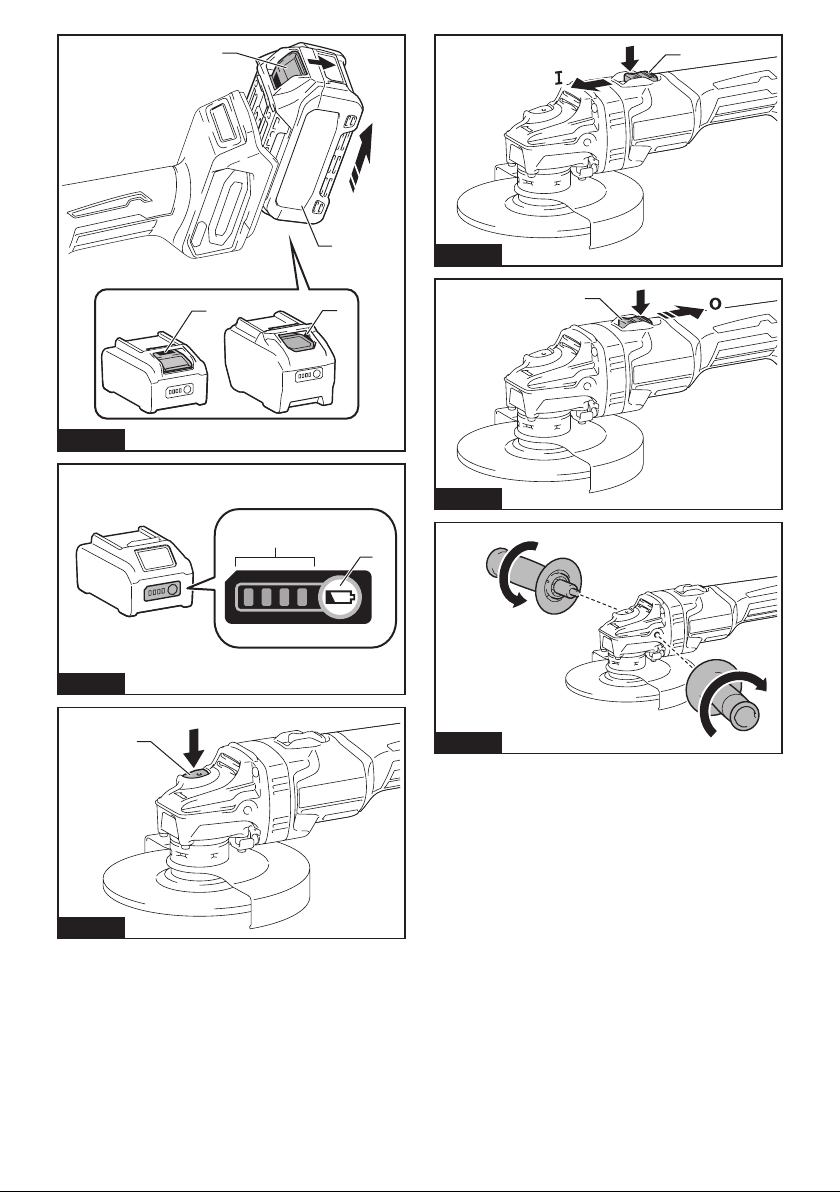 I

O