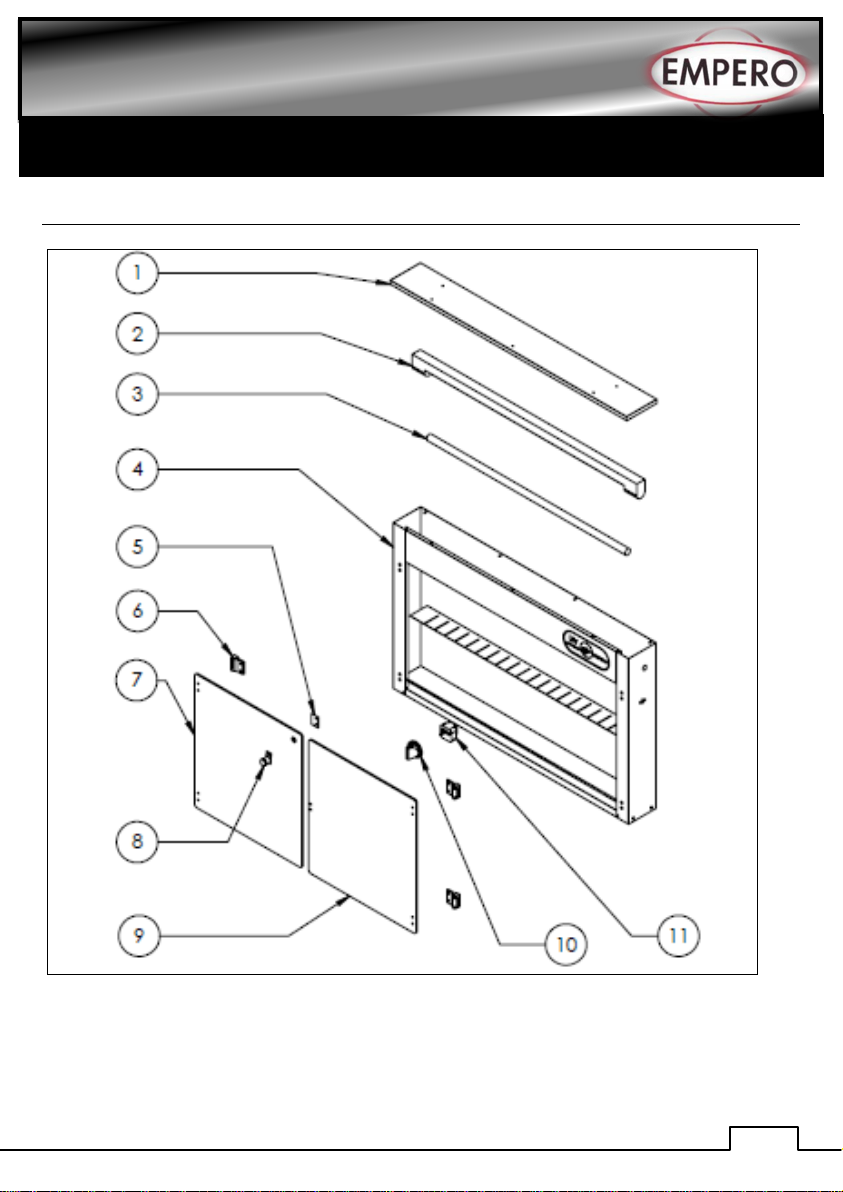 EMPERO

1
2
3
4
5
6
7
8
9
10
11