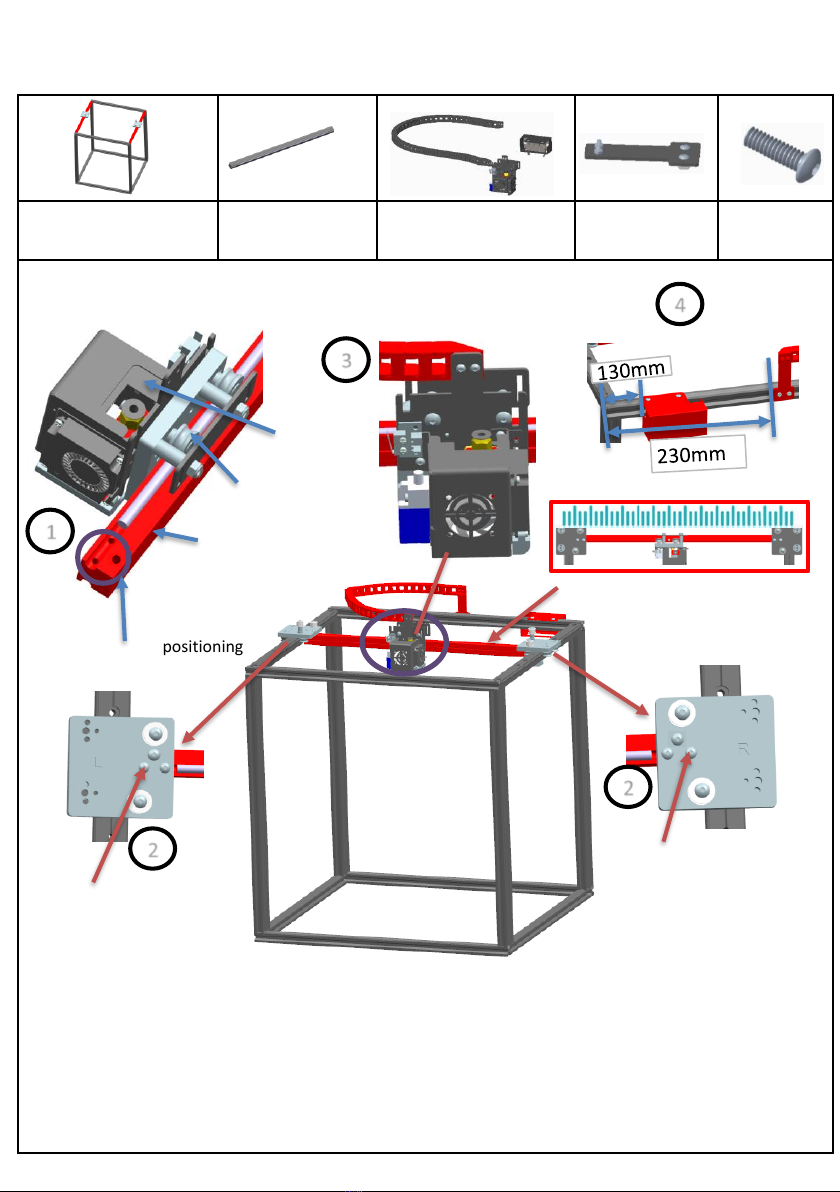 4

3

130mm

230mm

1

positioning

L

R

2

2