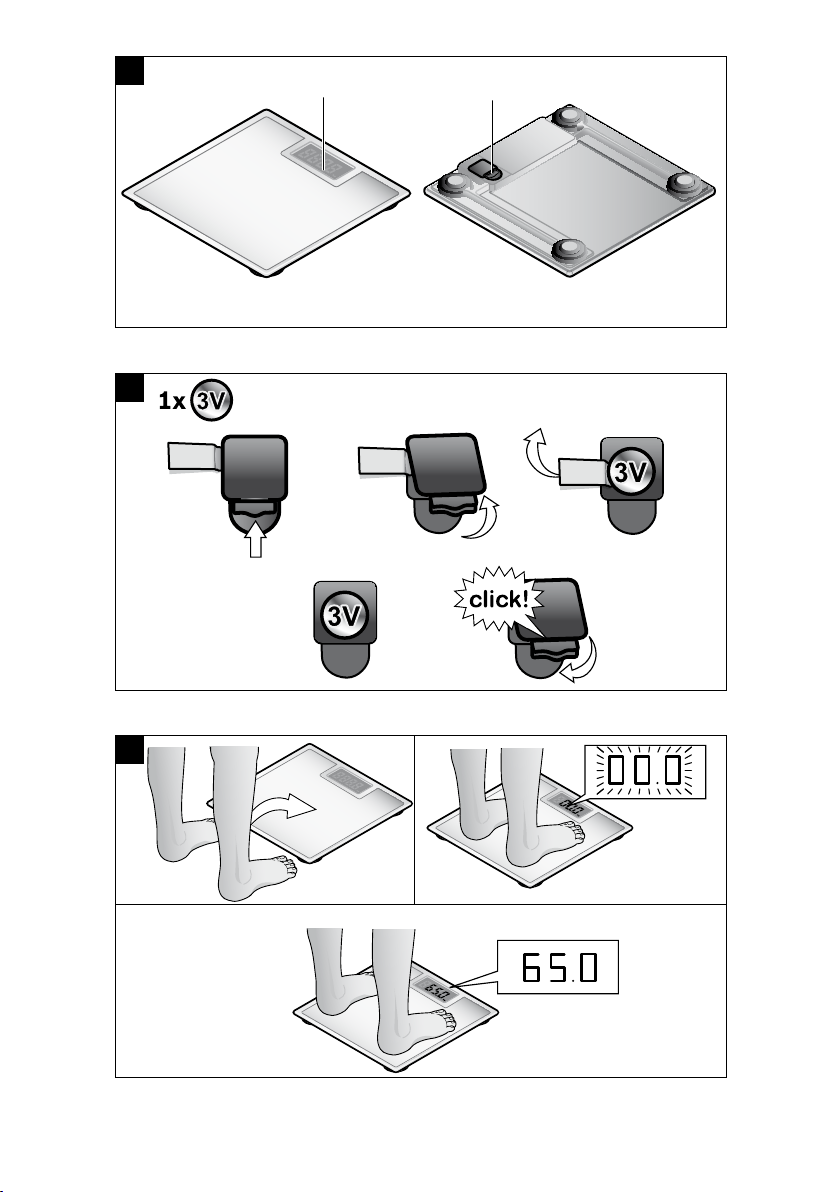 1x 3V

3V

3V

click!

00.0

65.0