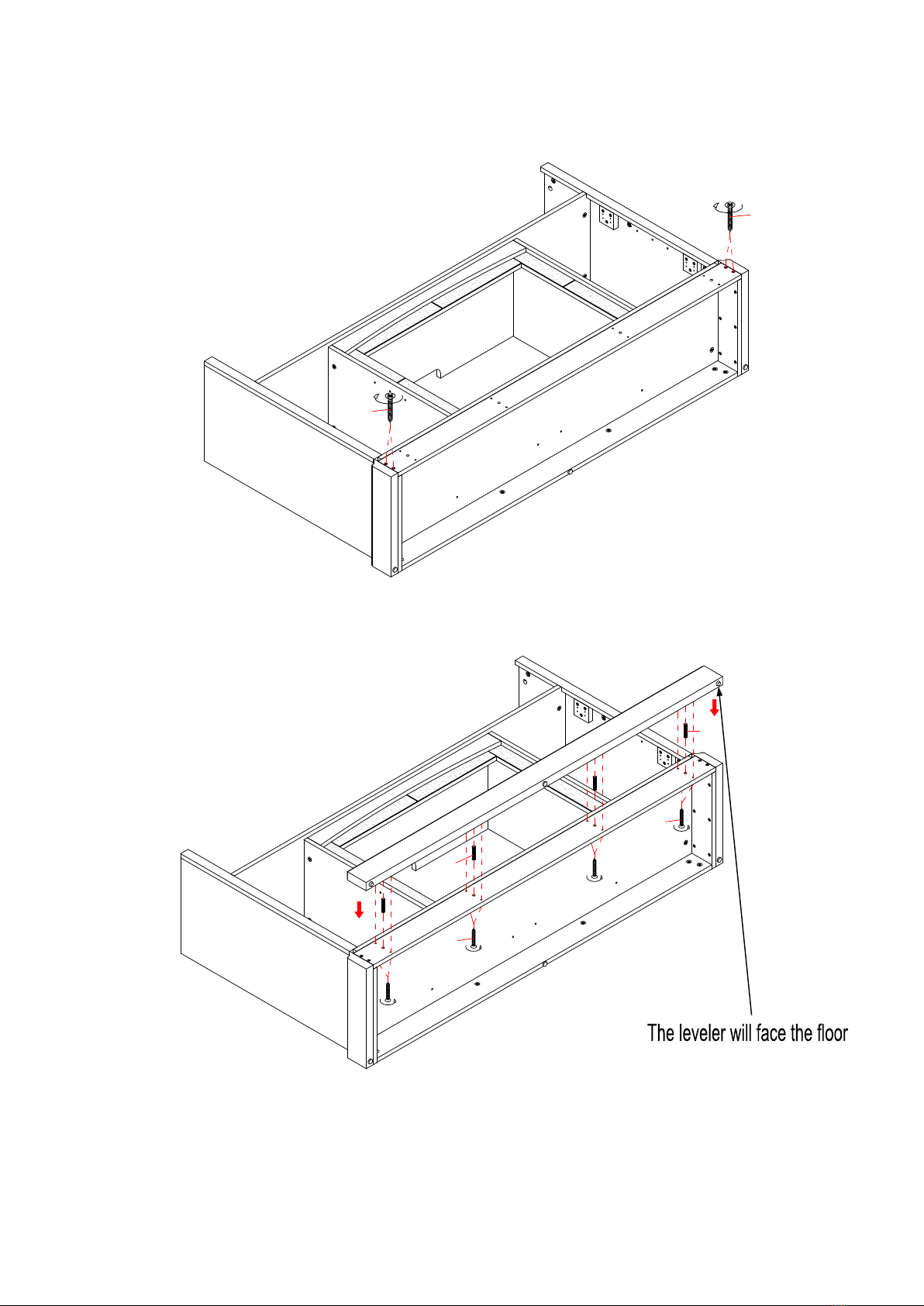 The leveler will face the floor