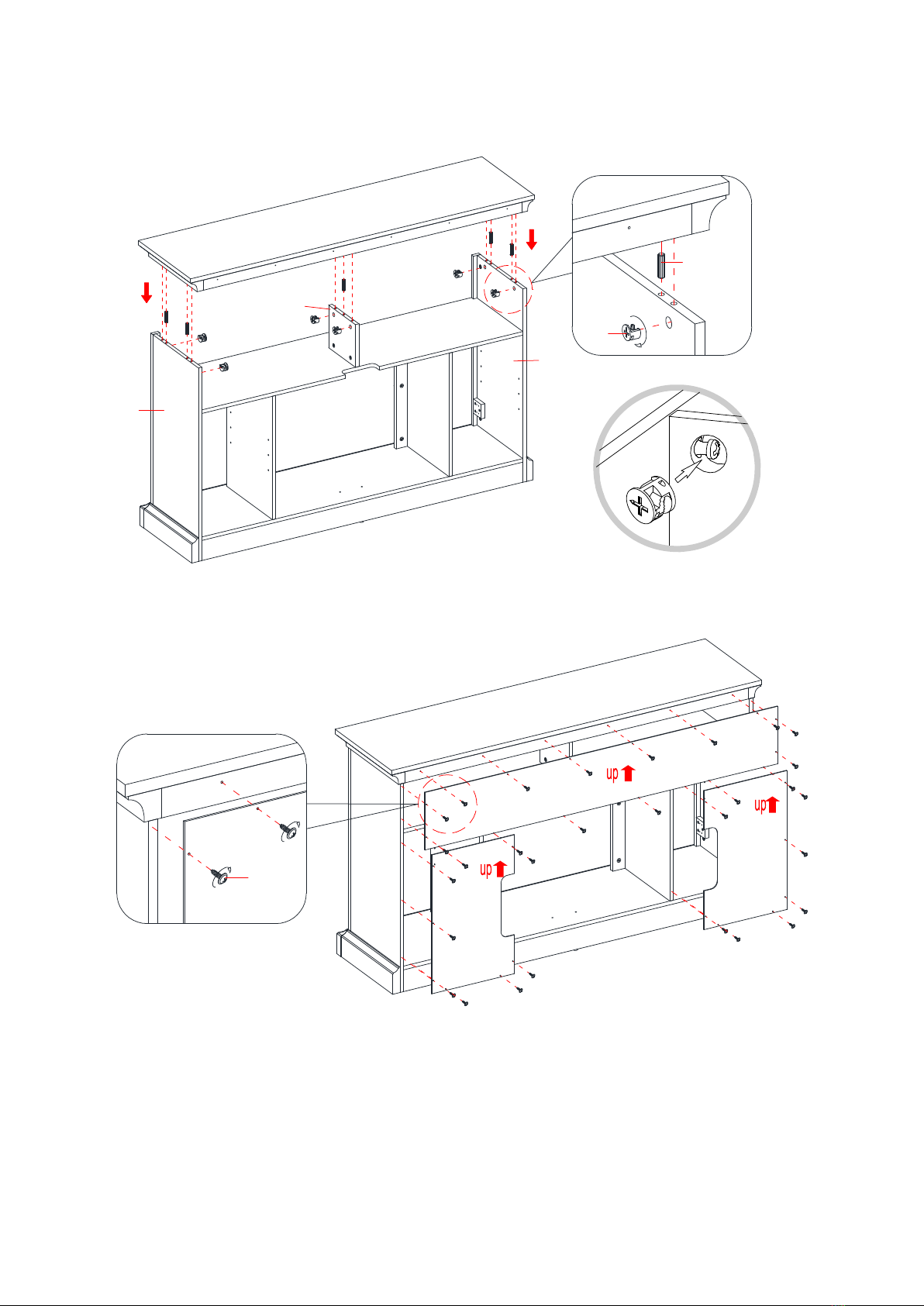 up
up
up