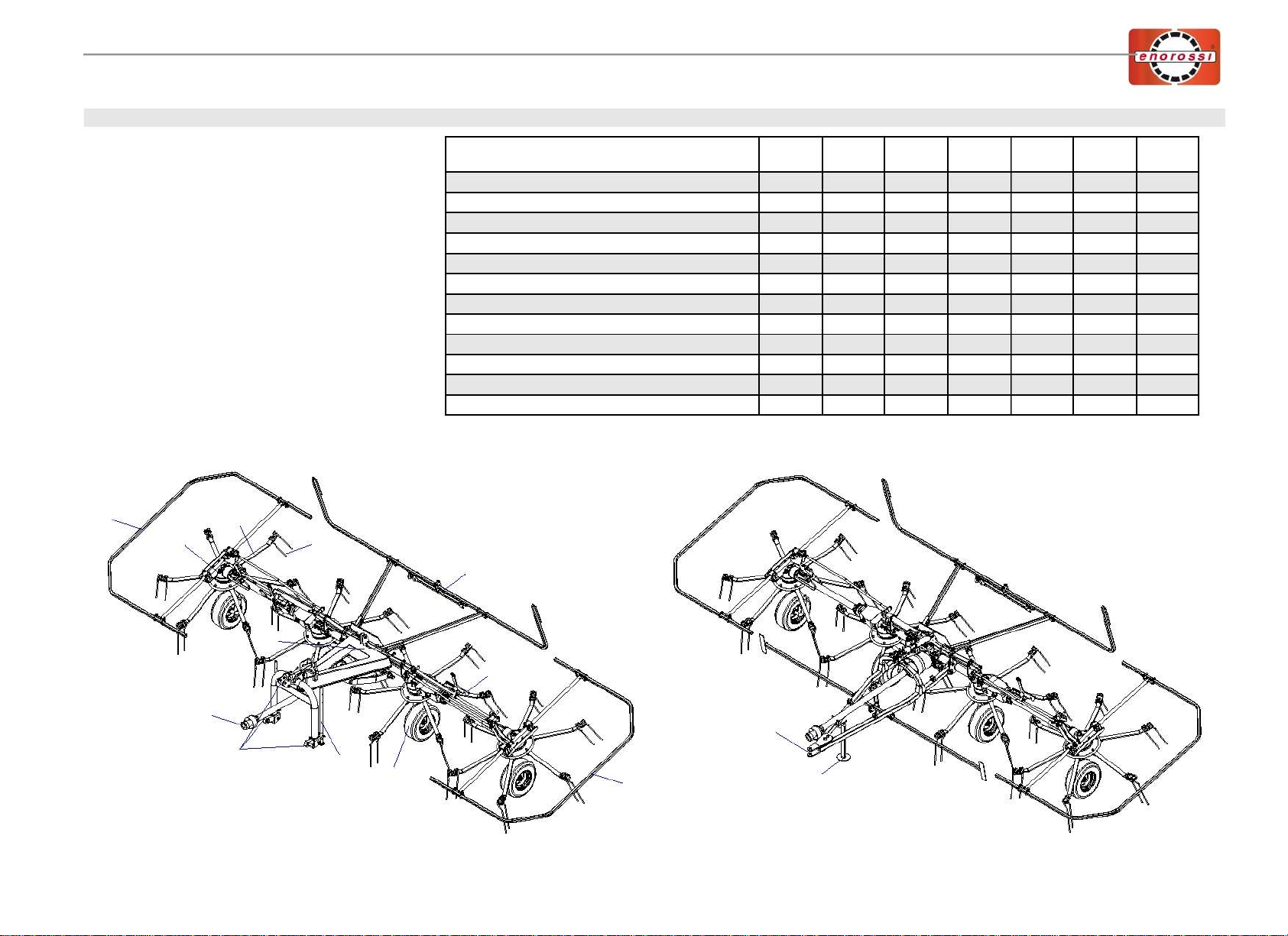 enorossi