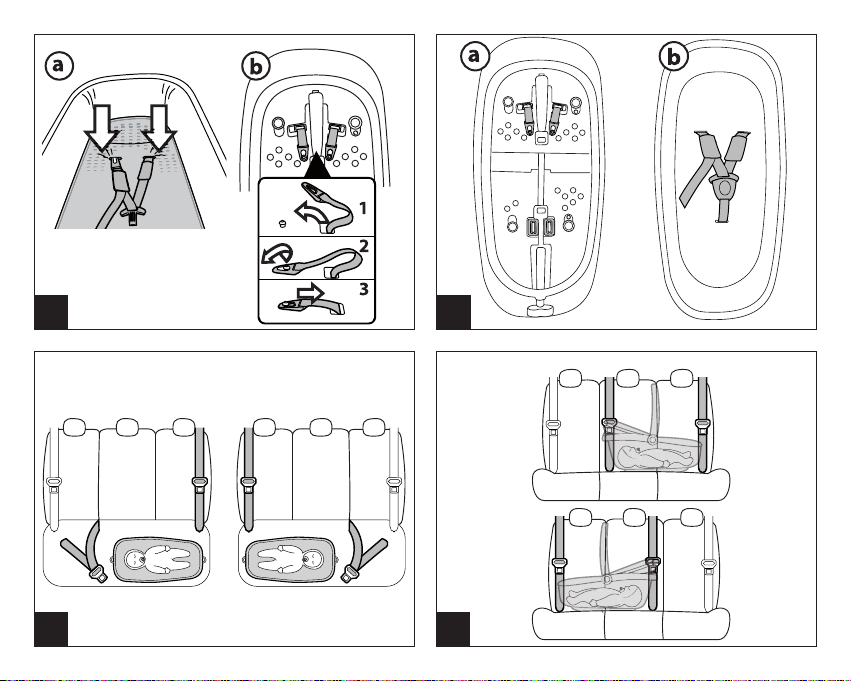 a

b

1

2

3

a

b