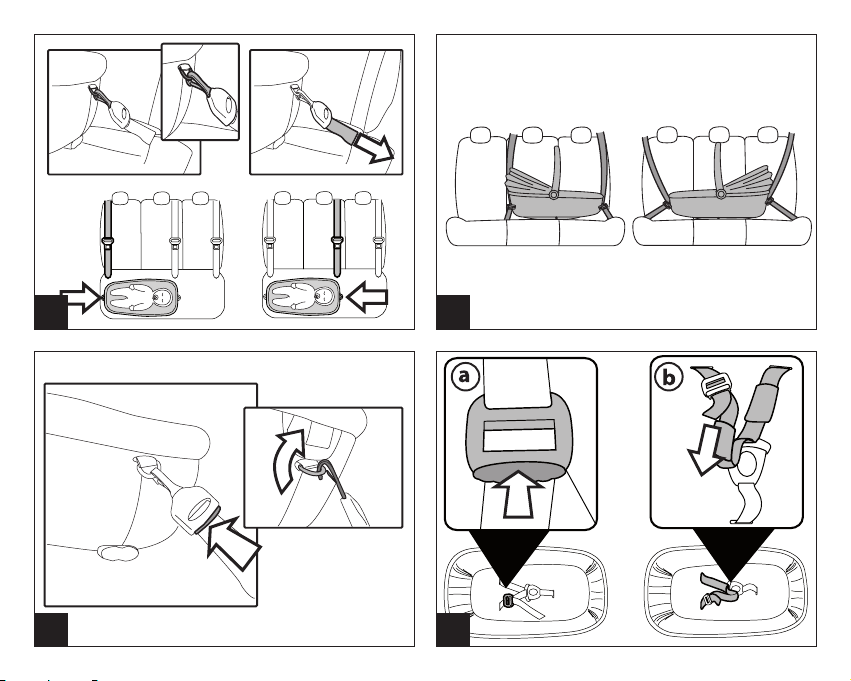 a

b