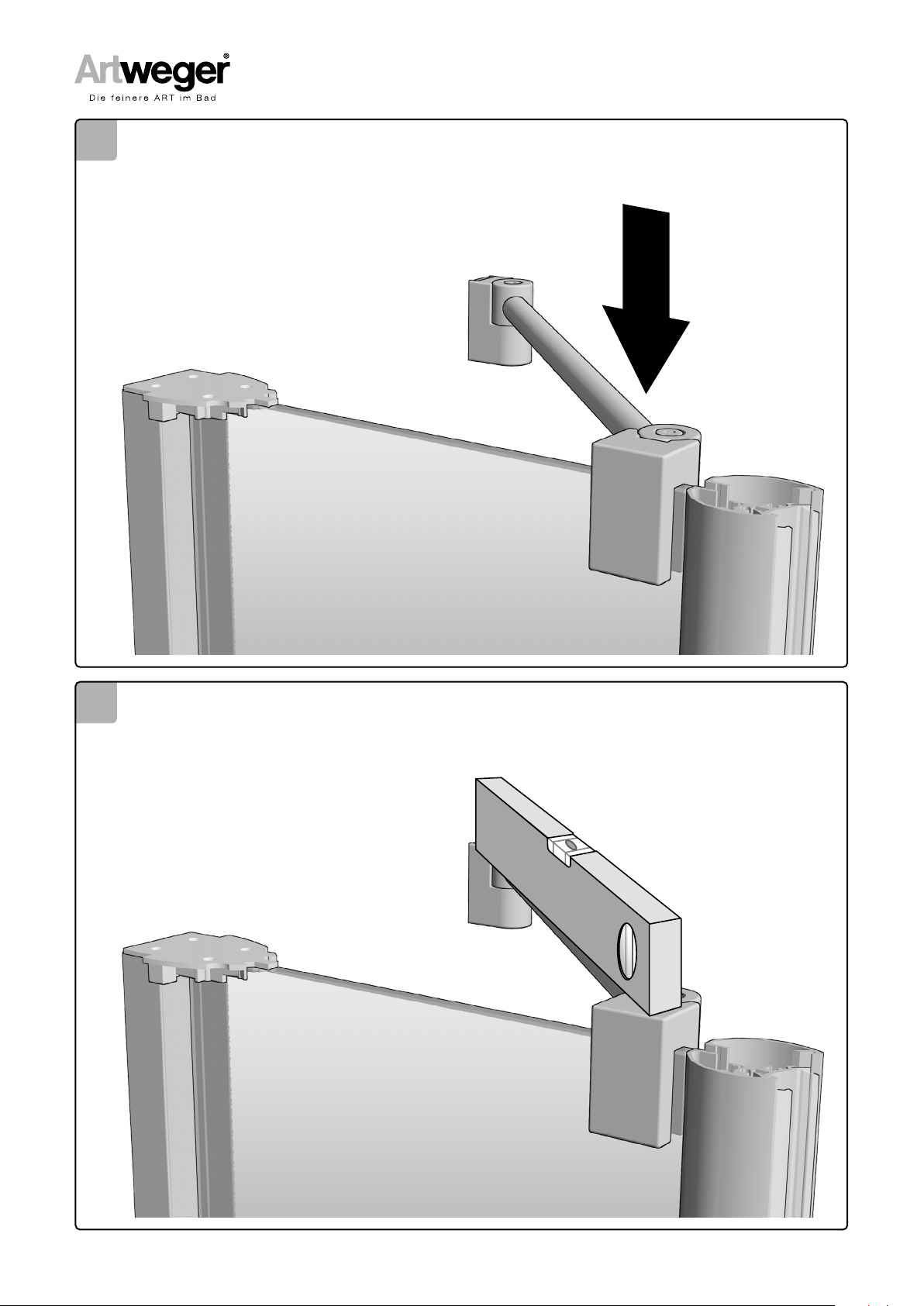 Artweger®
Die feinere ART im Bad