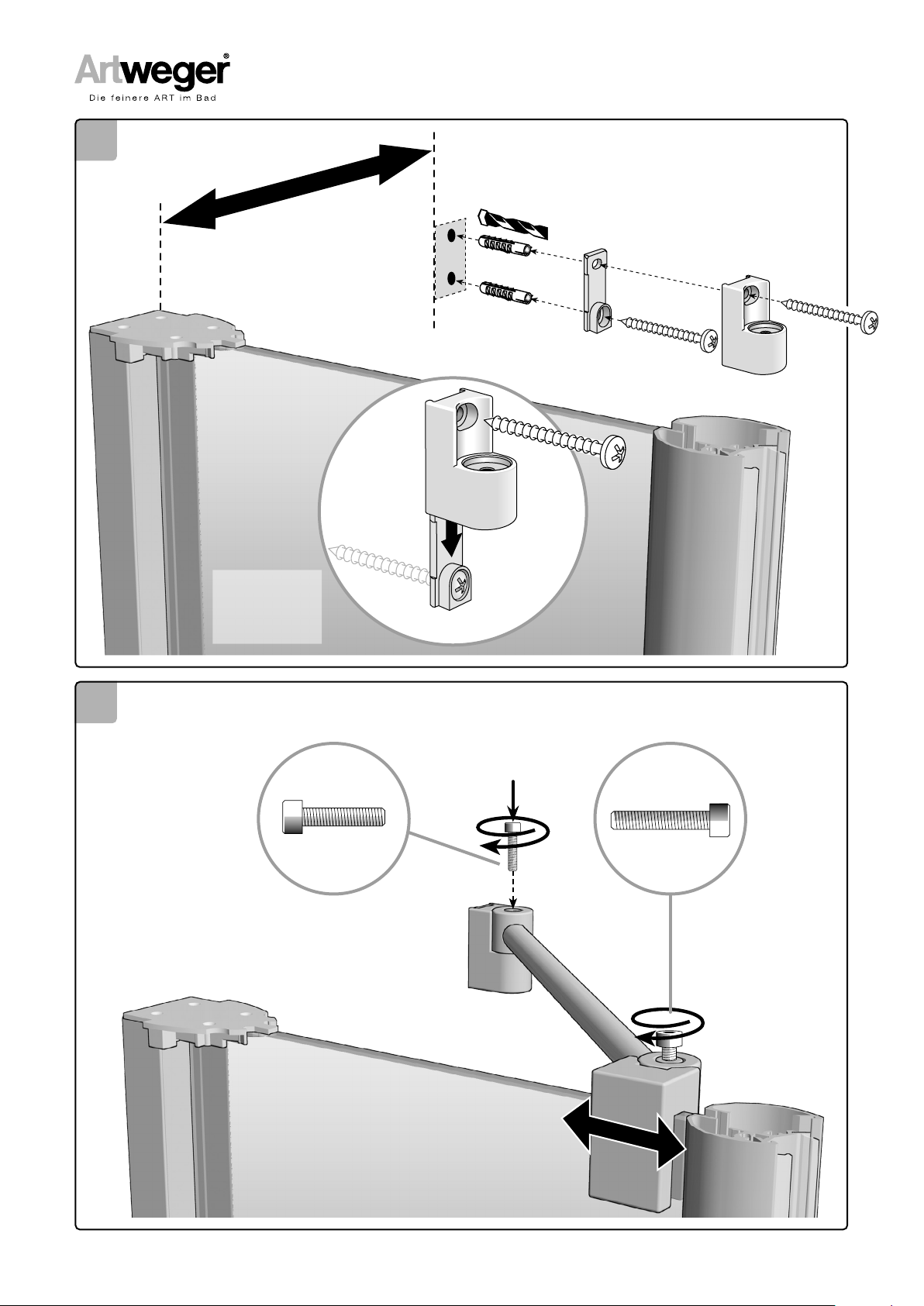 Artweger®
Die feinere ART im Bad