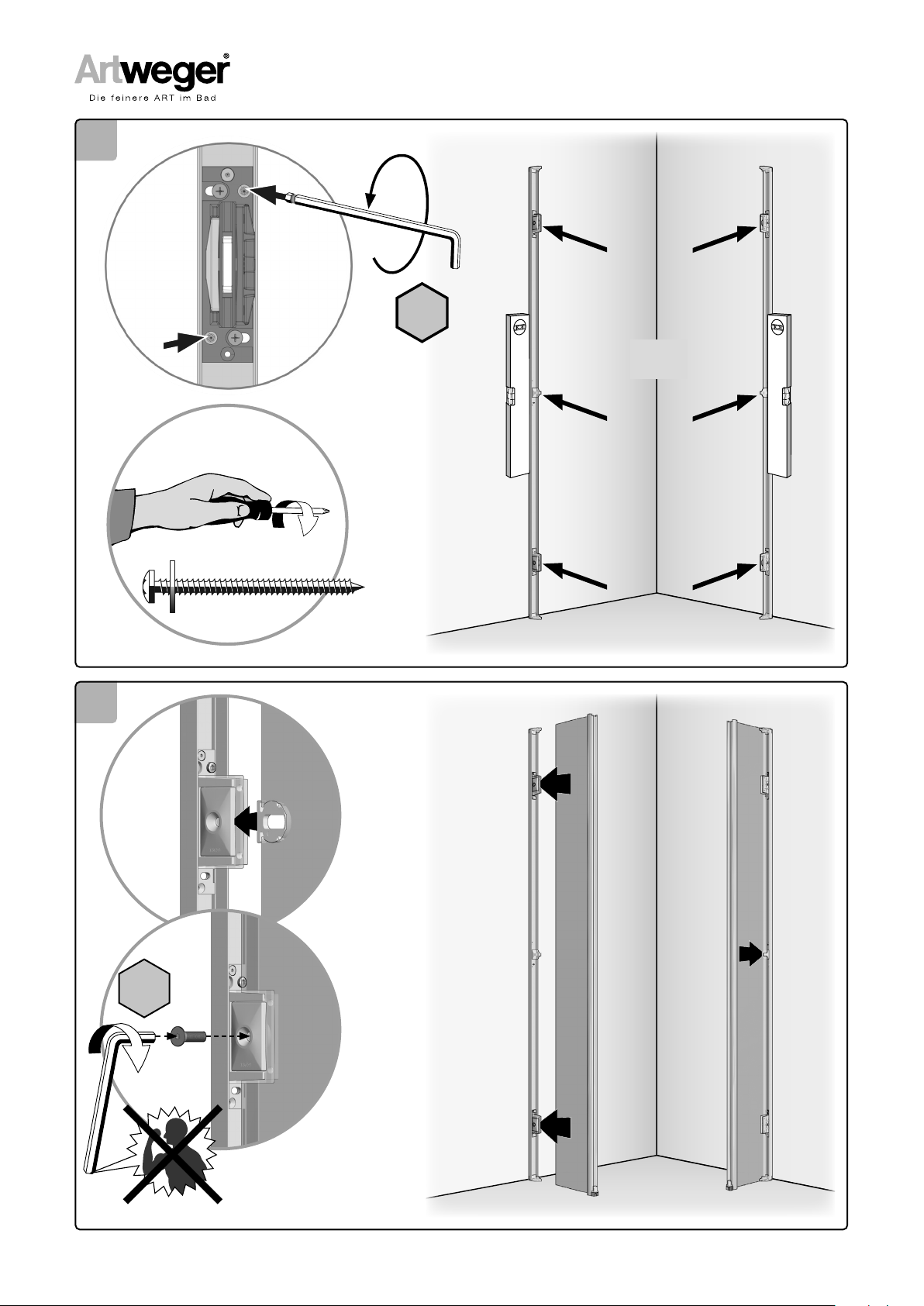 Artweger®
Die feinere ART im Bad