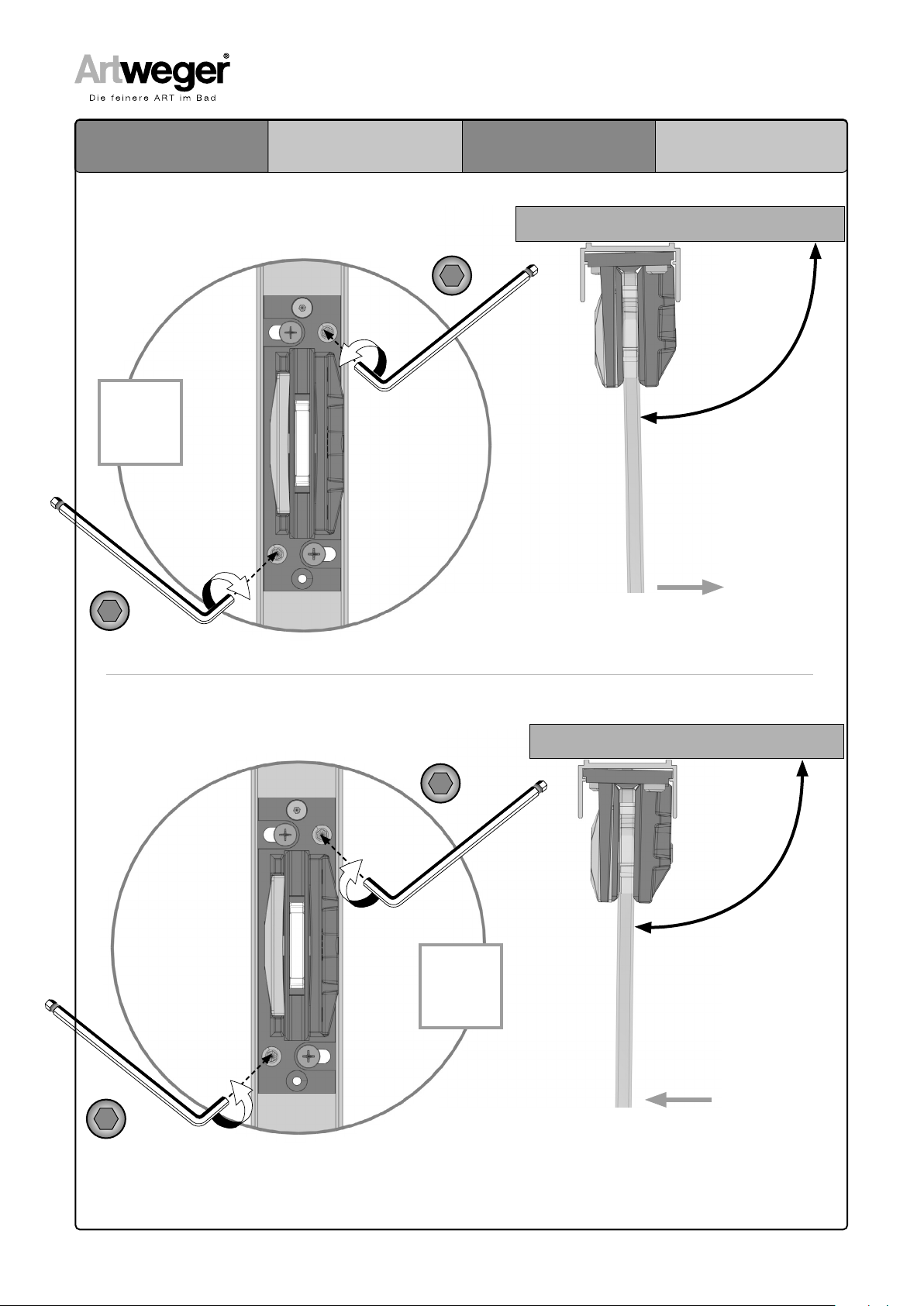 Artweger®
Die feinere ART im Bad