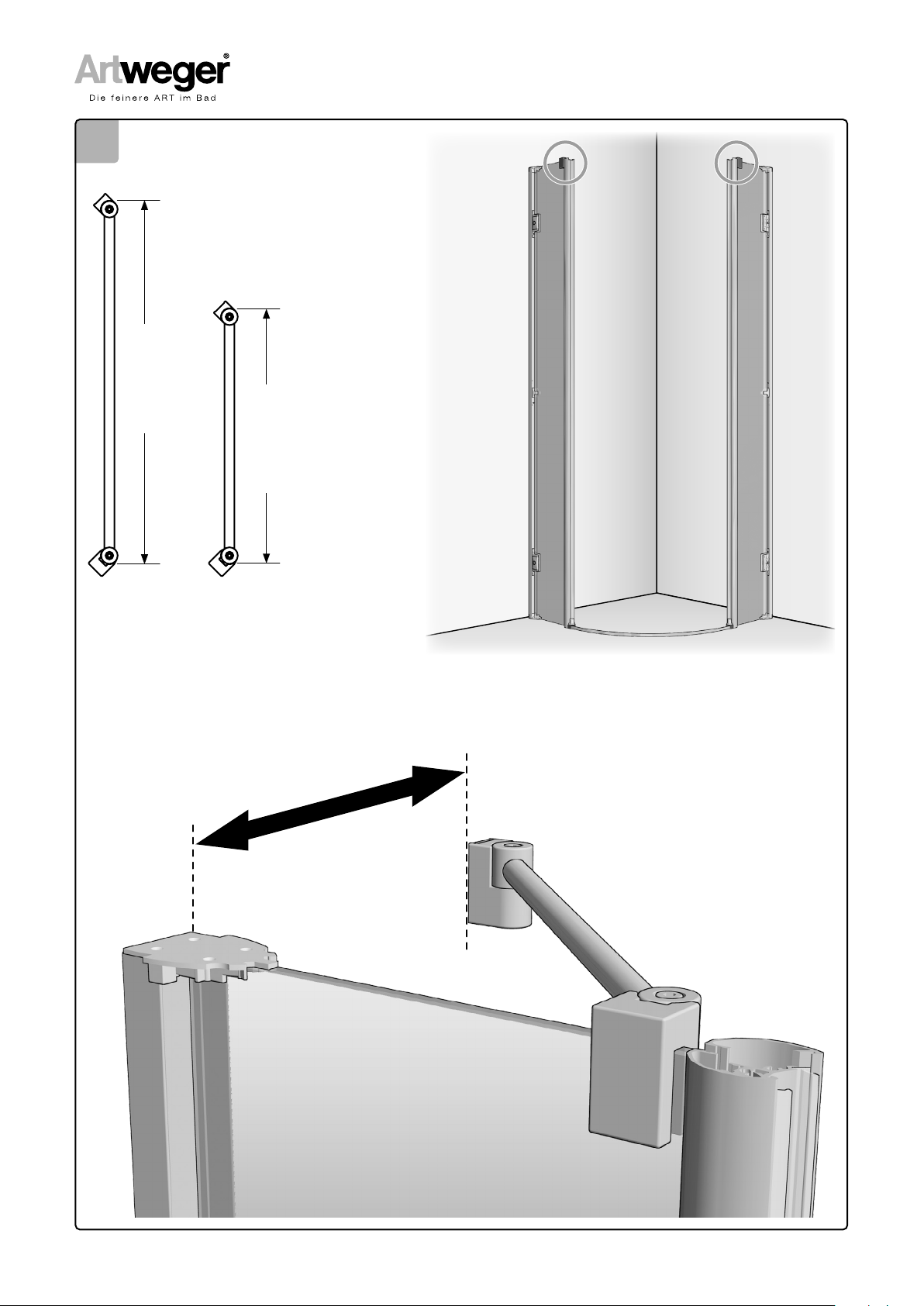 Artweger®
Die feinere ART im Bad