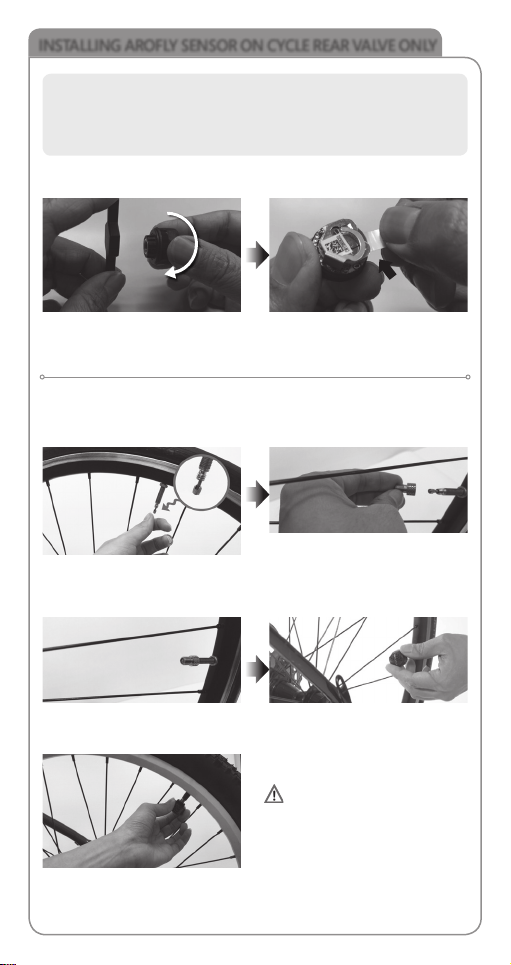 INSTALLING AROFLY SENSOR ON CYCLE REAR VALVE ONLY