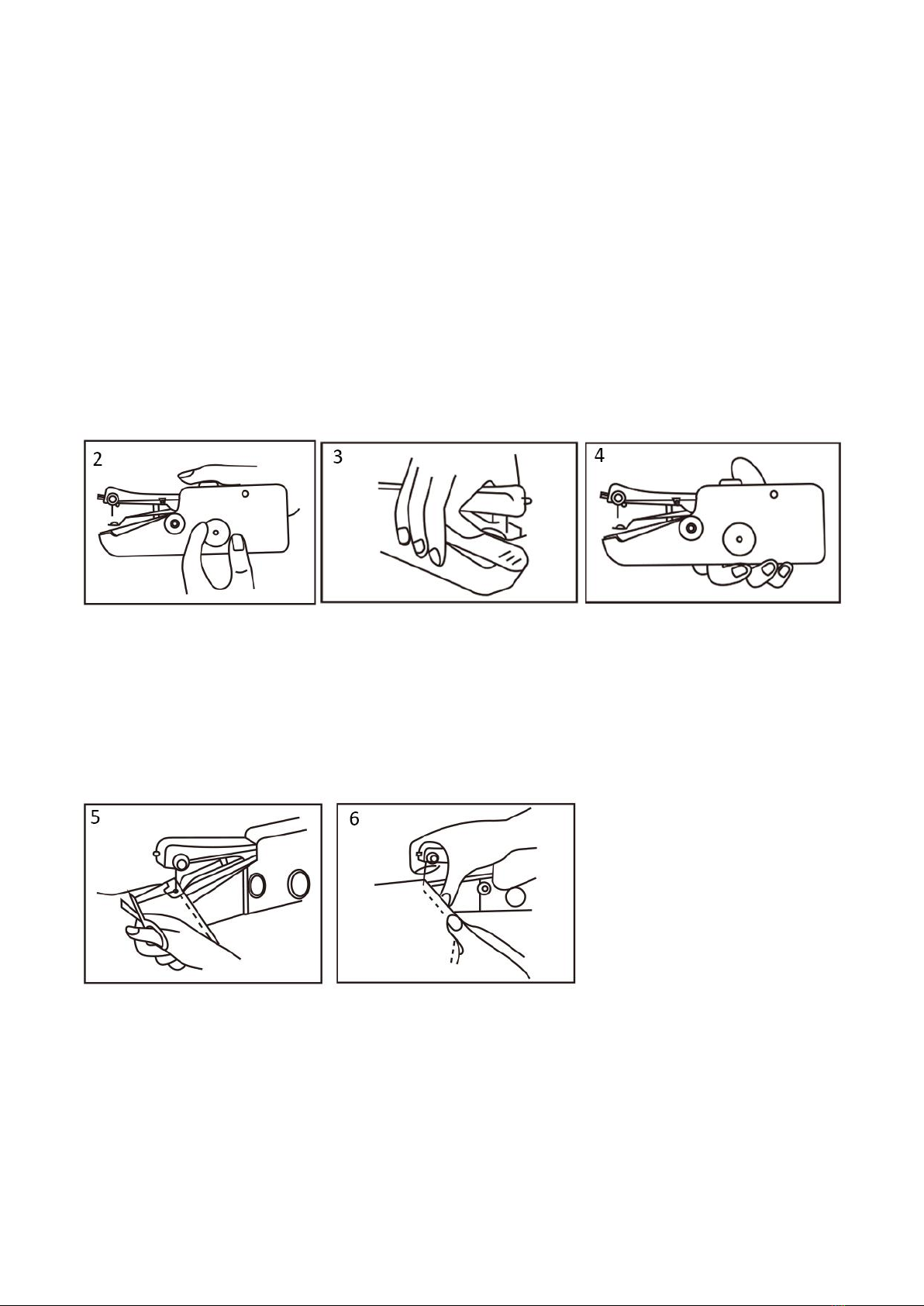 2

3

4

5

6