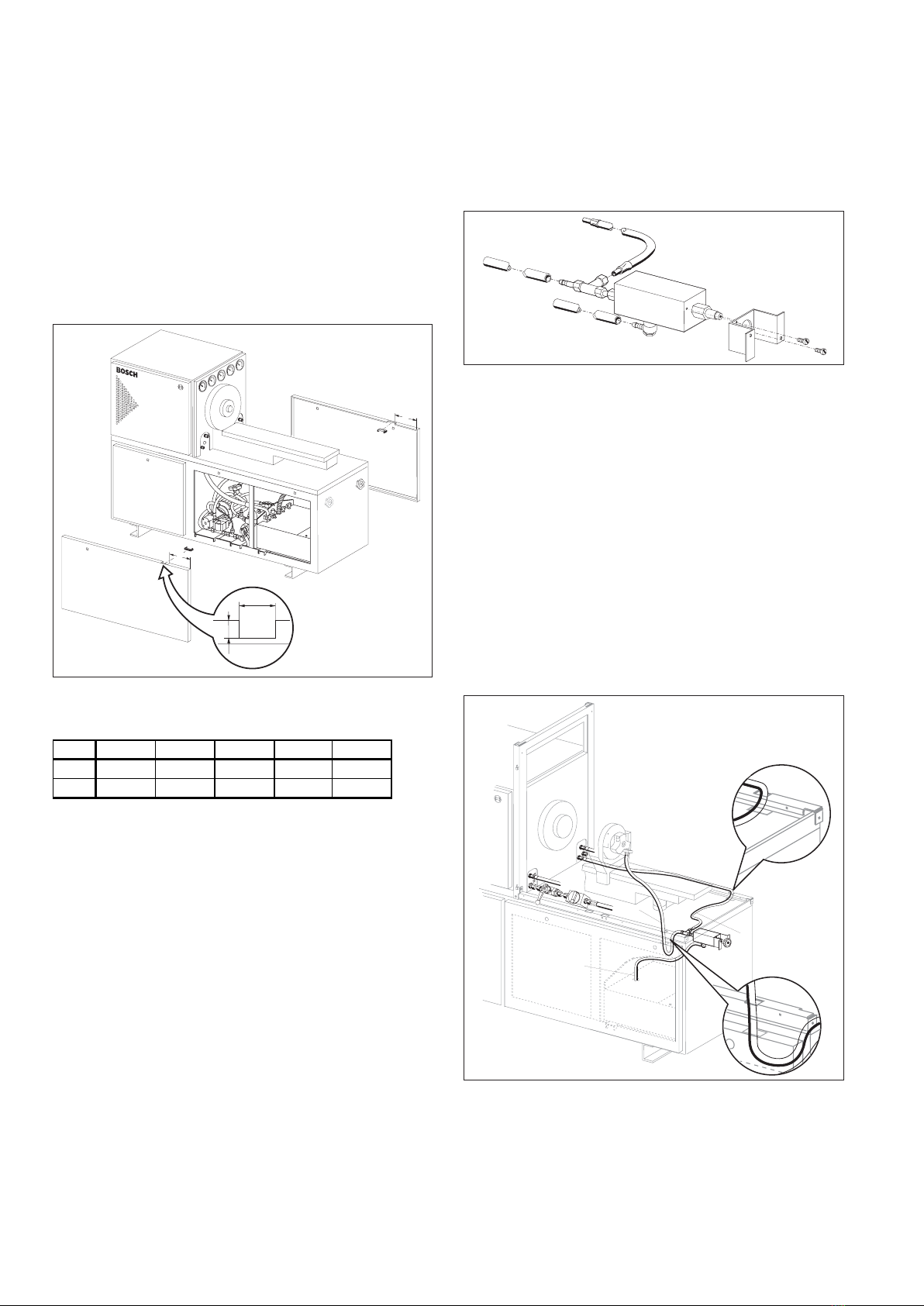 BOSCH