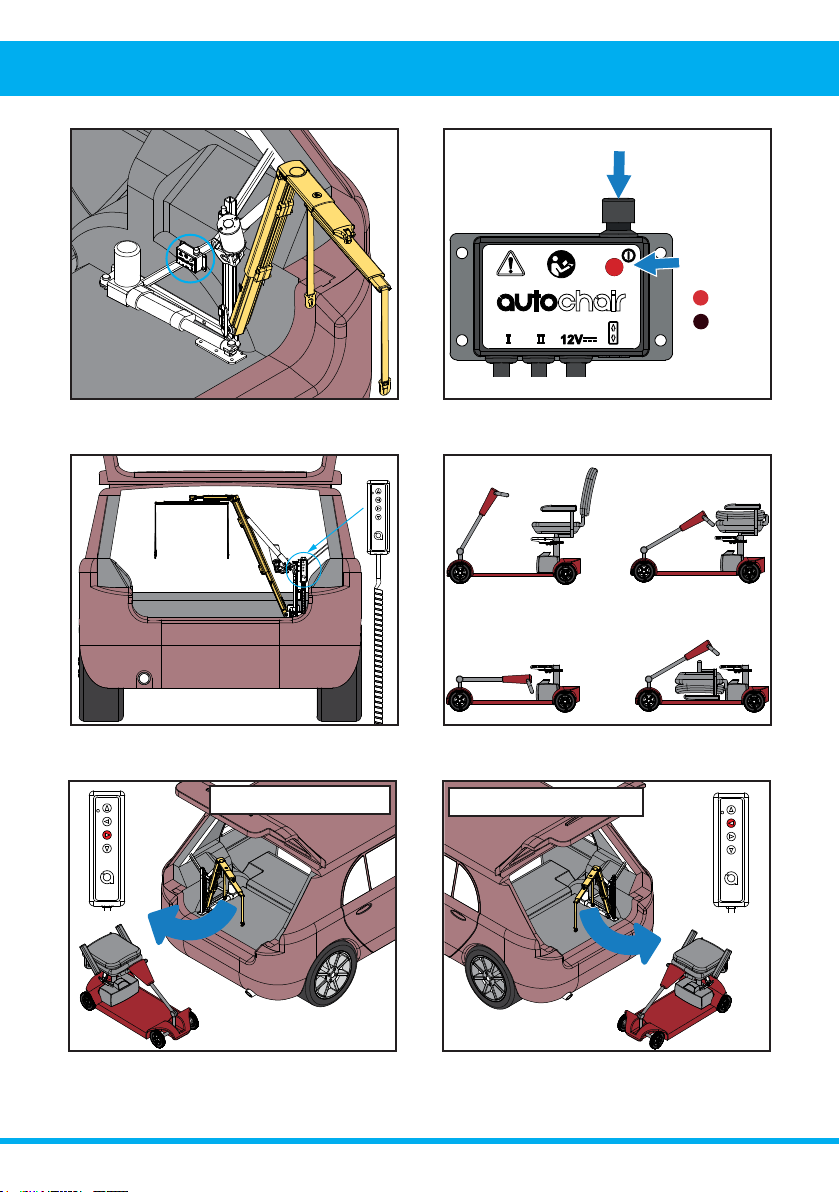 autochair

I II 12V