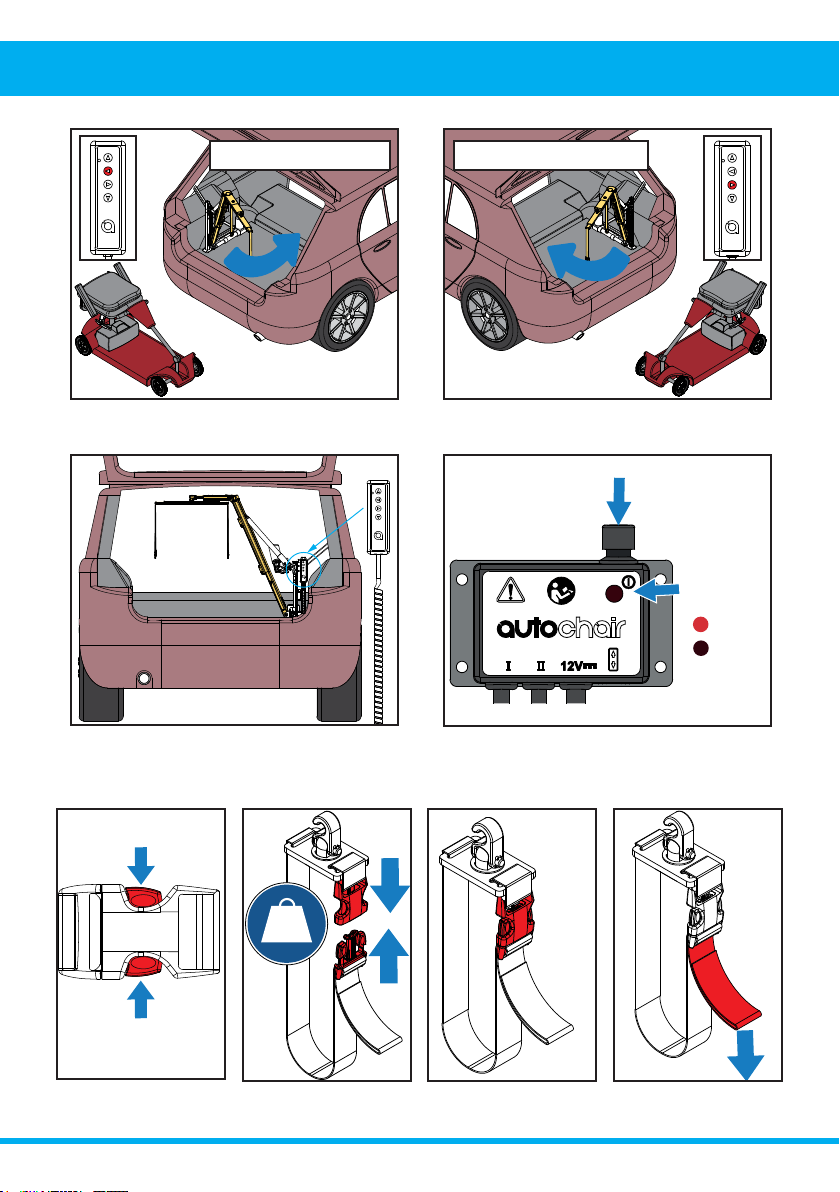 autochair

I II 12V