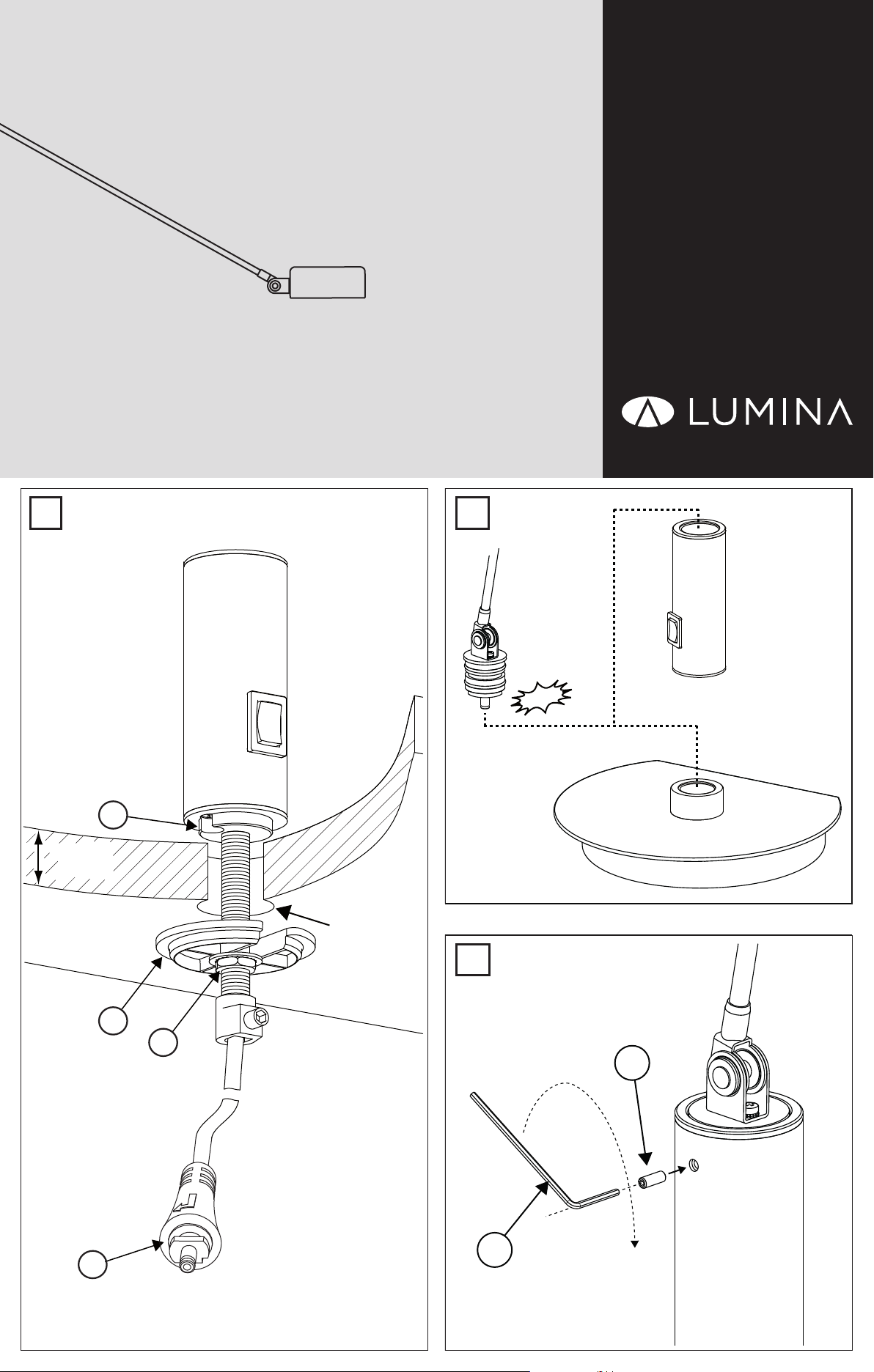 LUMINA