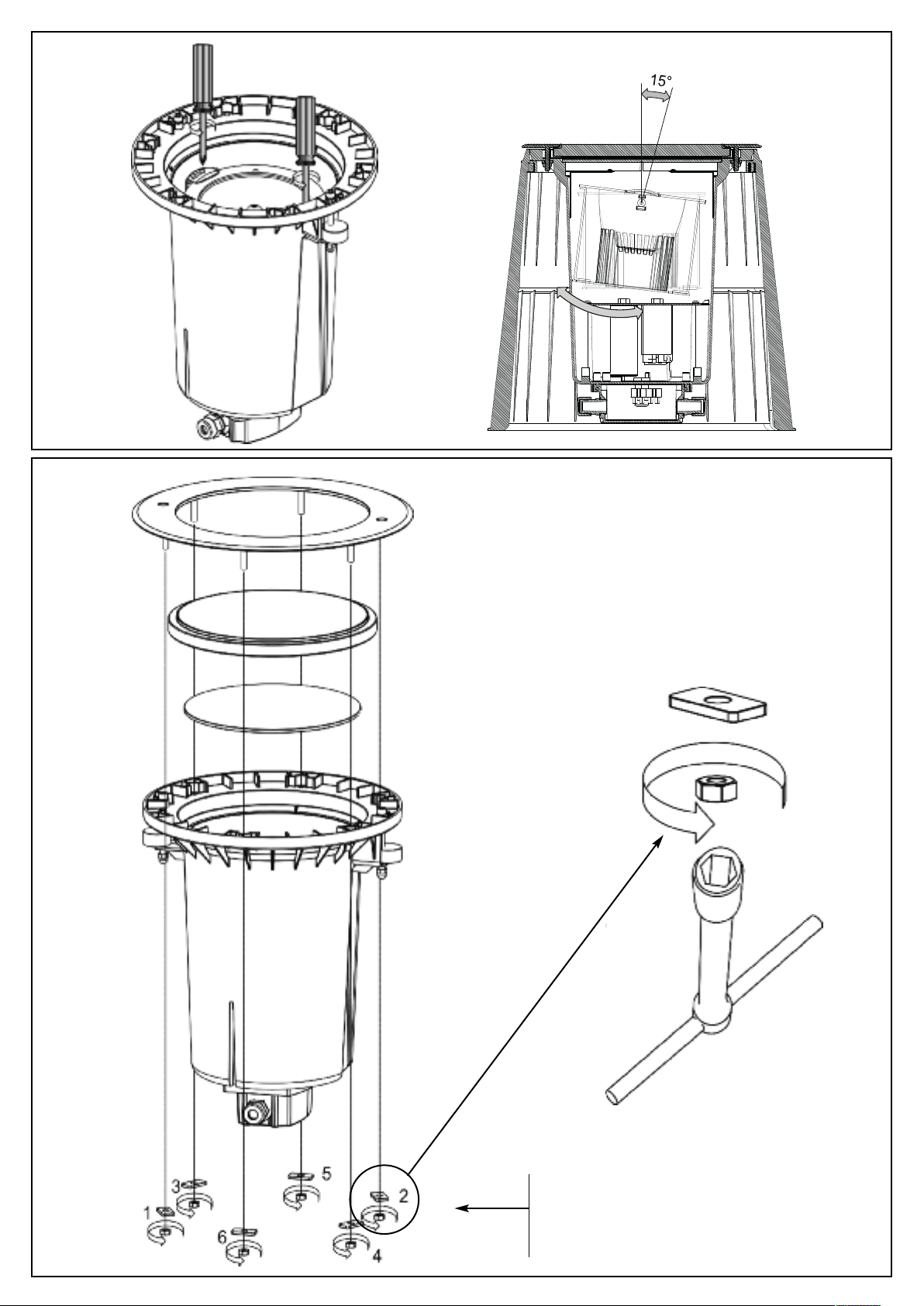 15°

3
5
1
2
6
4