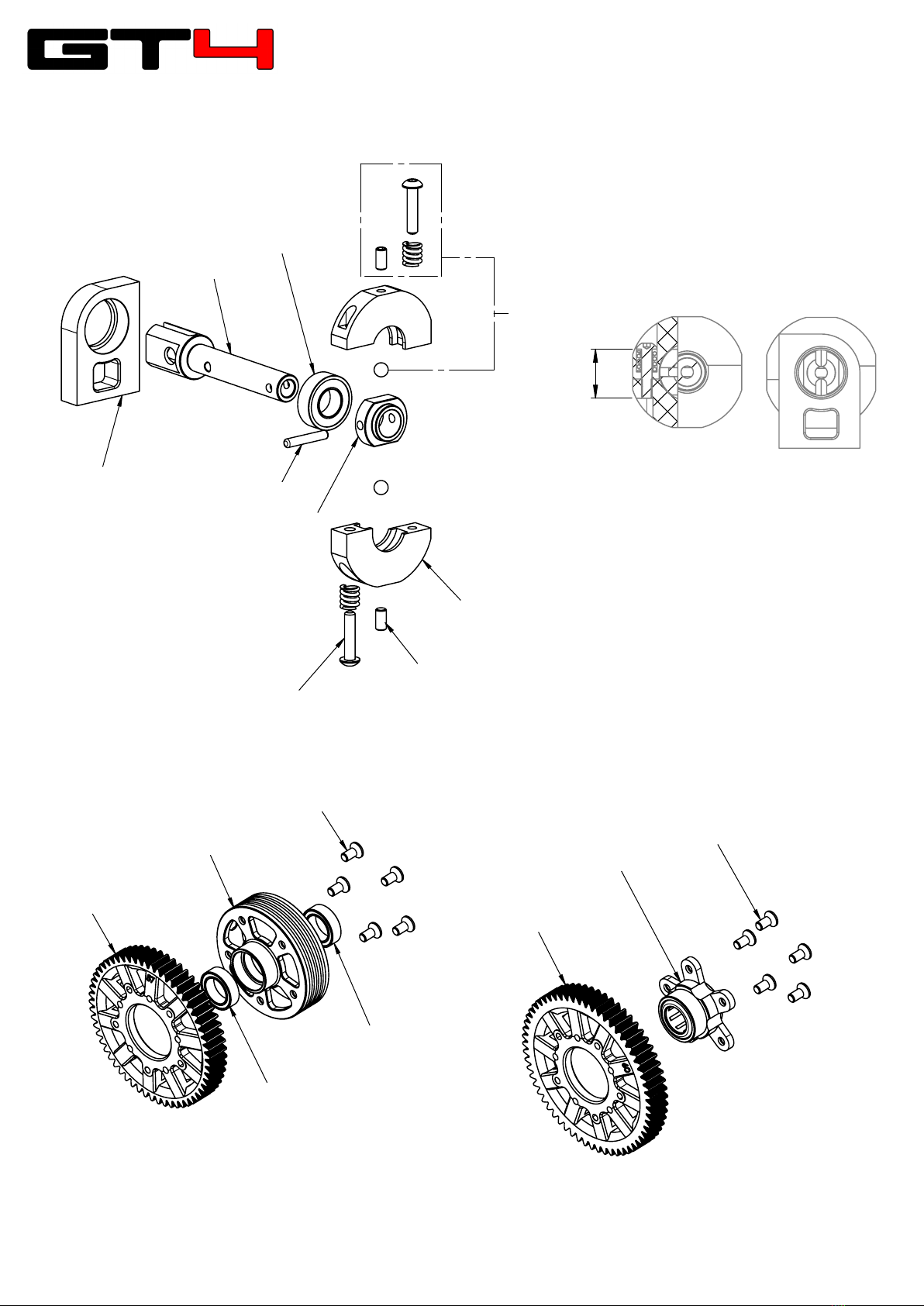 GT4