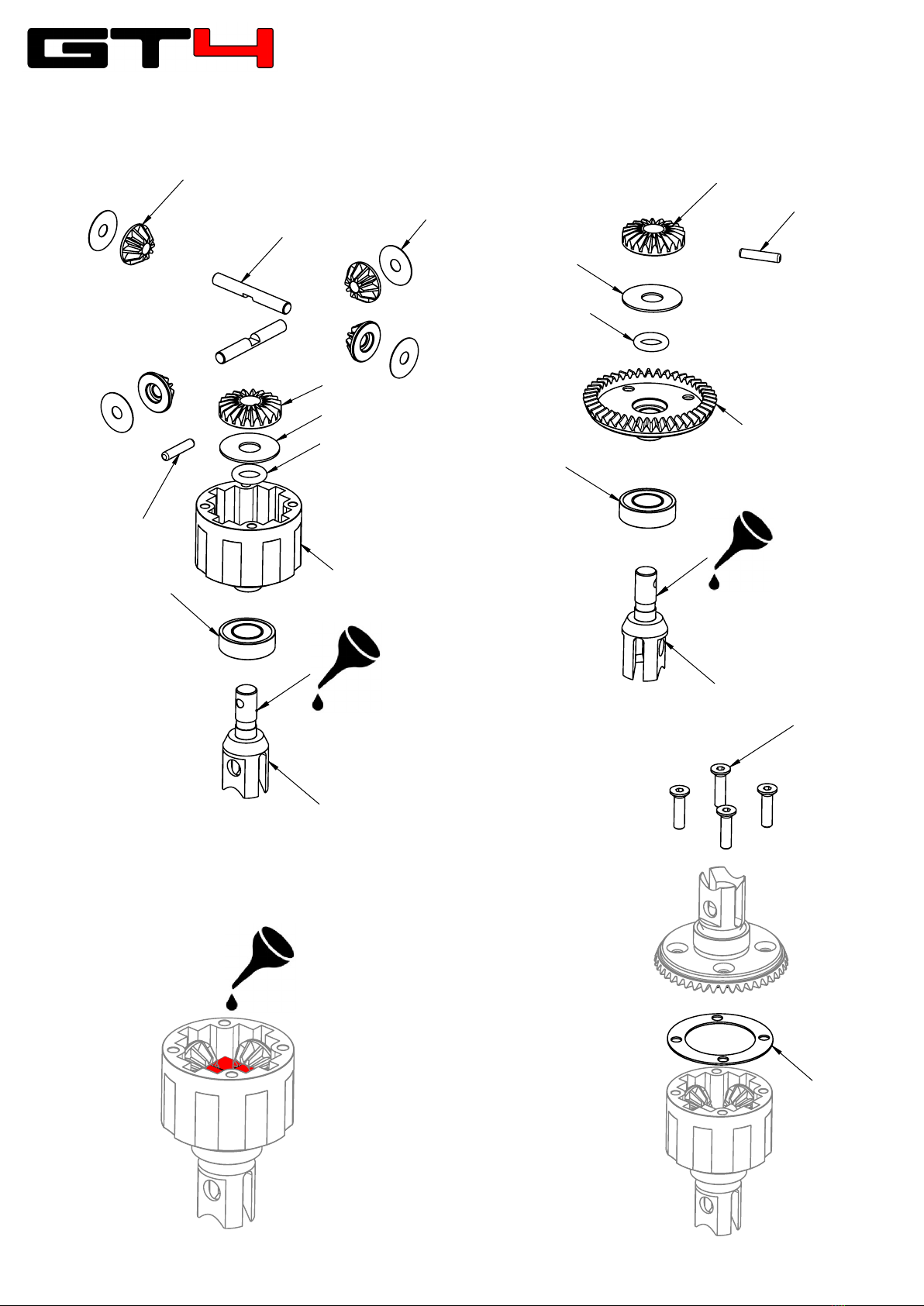 GT4