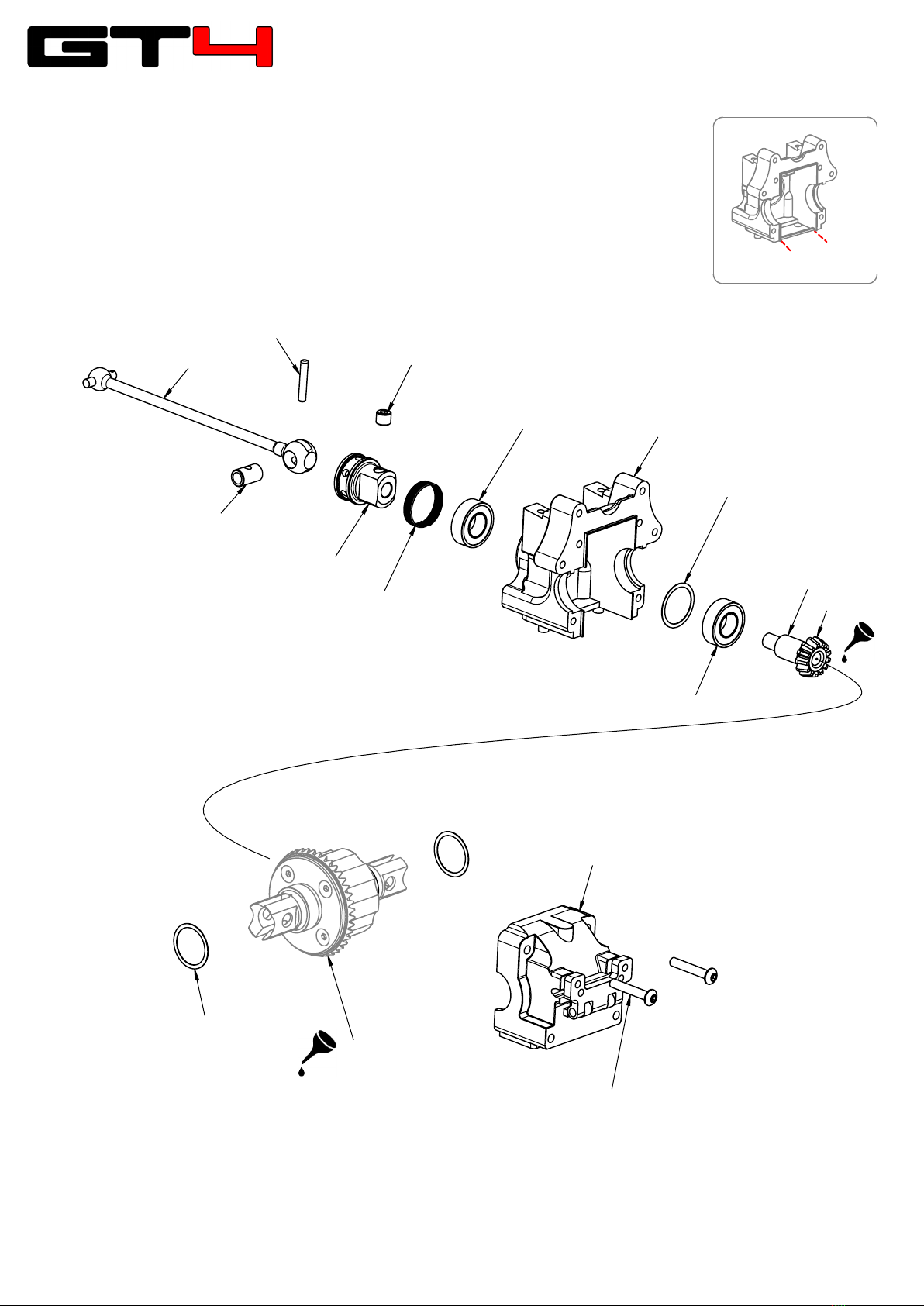 GT4