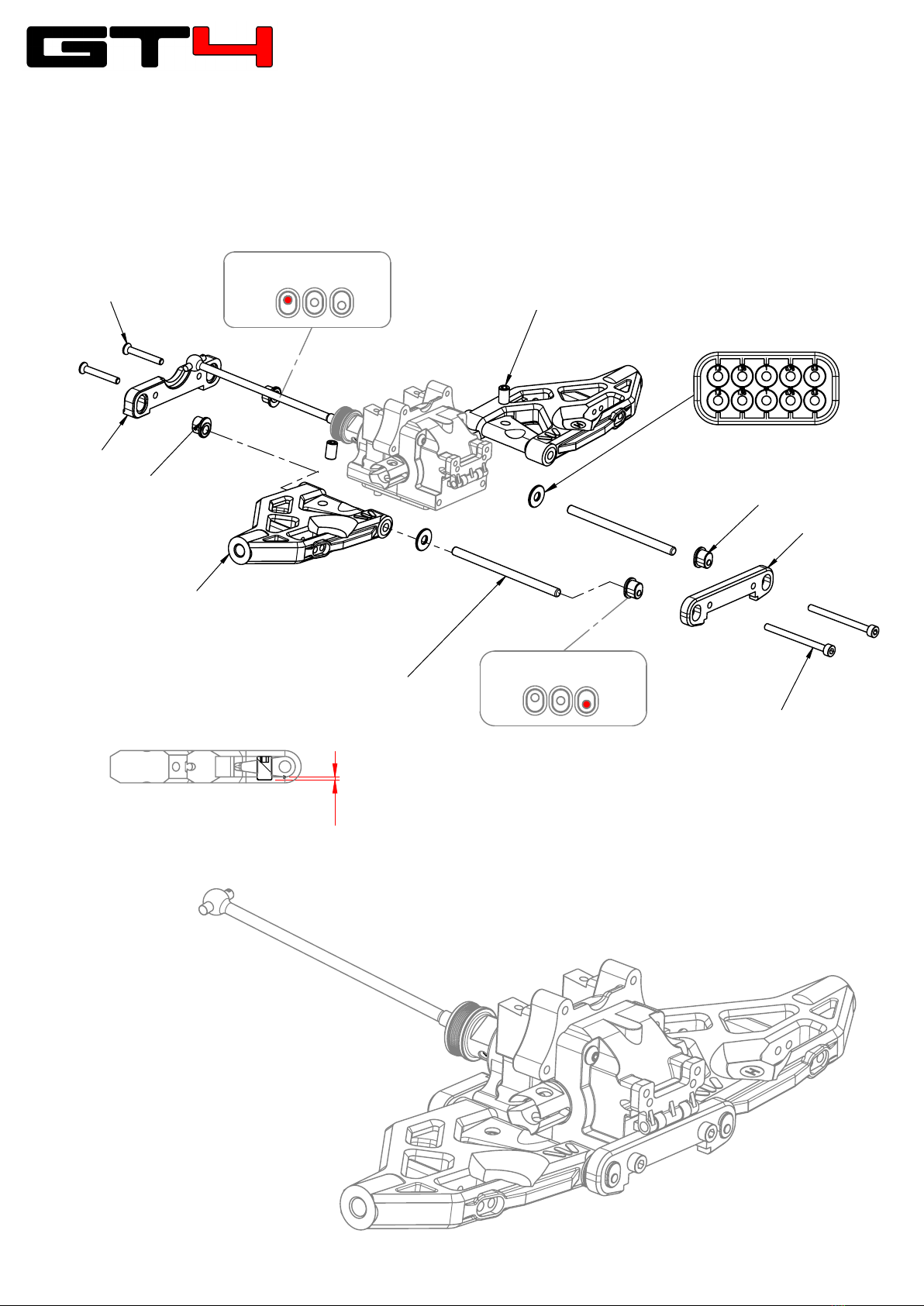 GT4