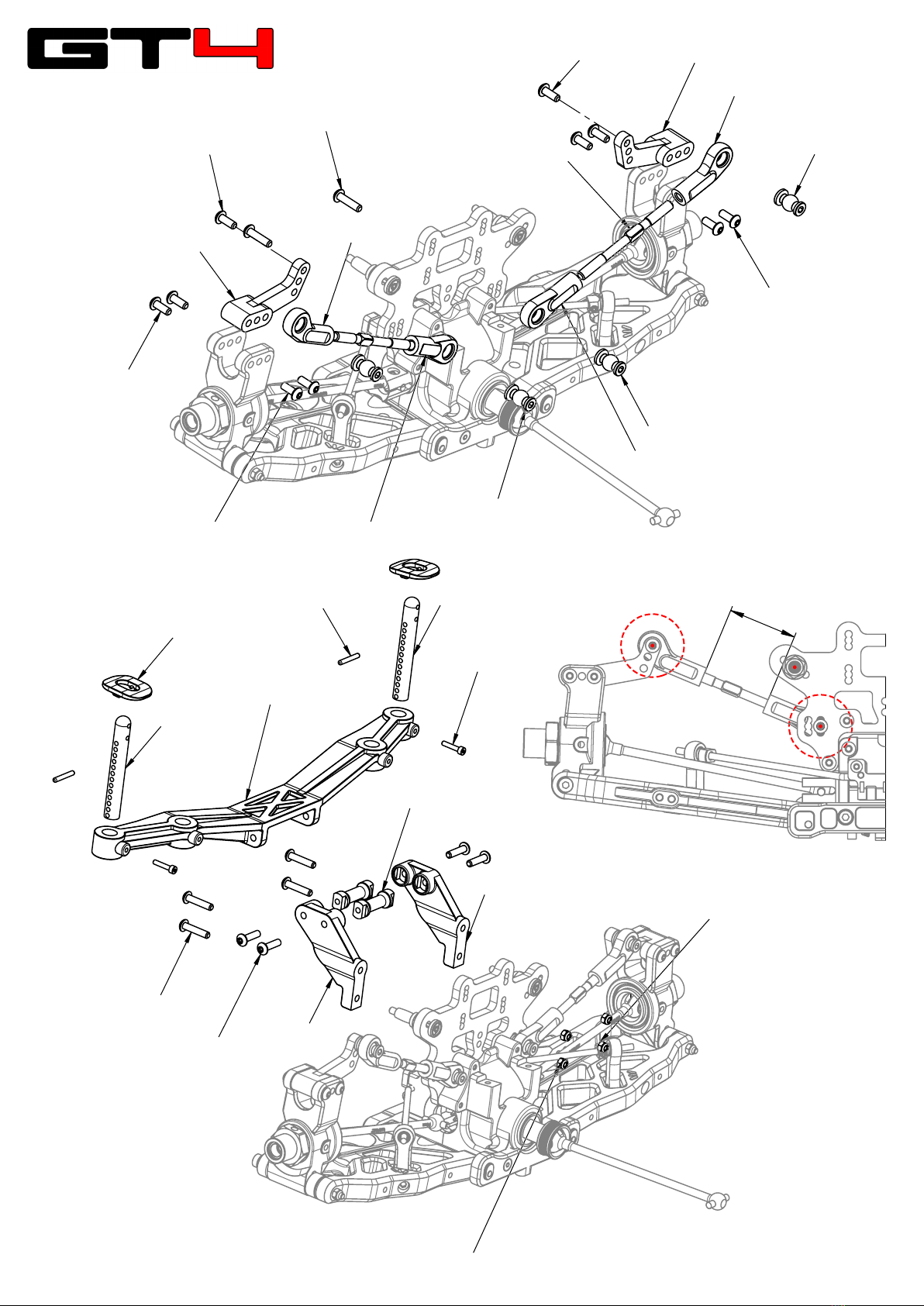 GT4