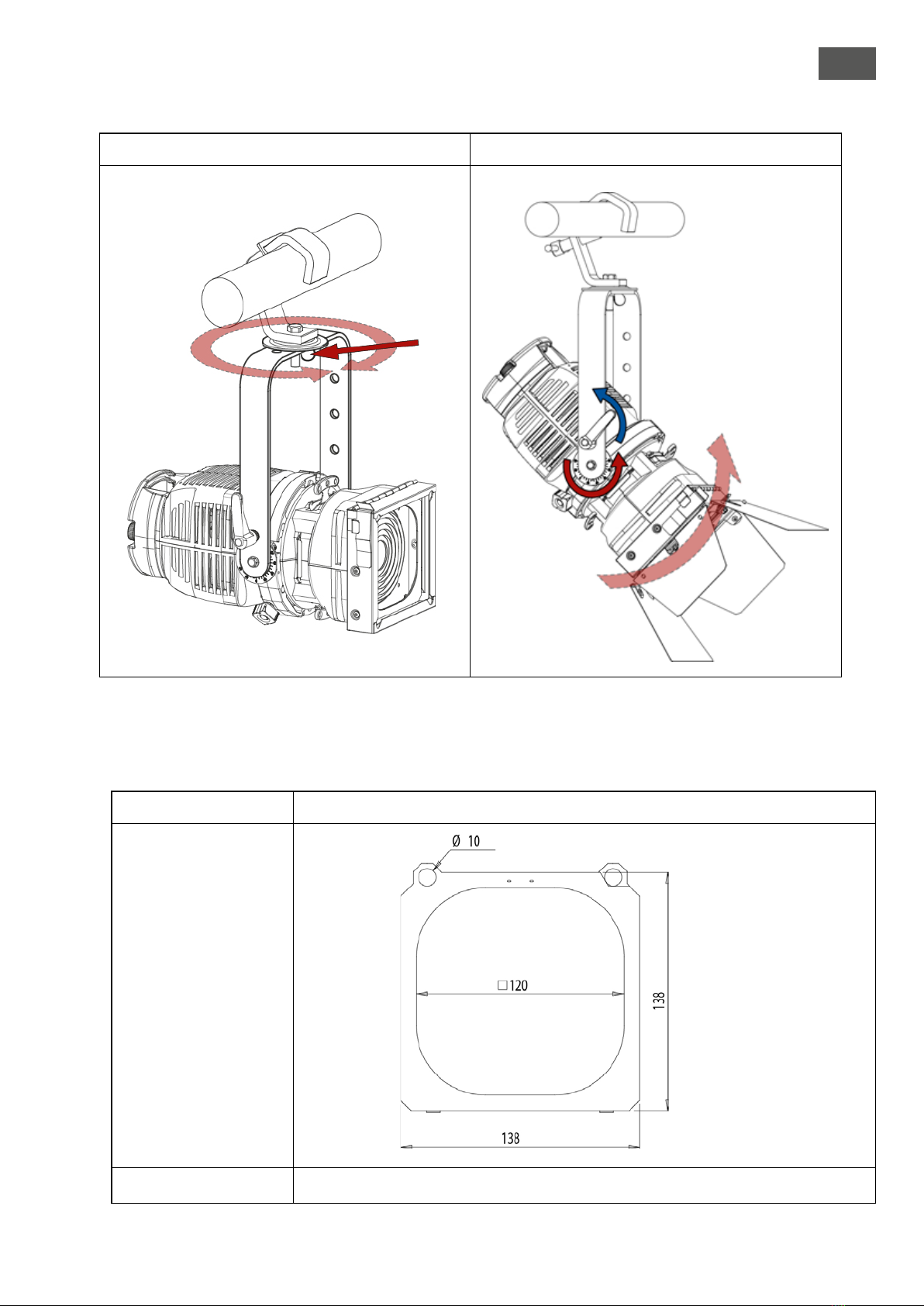 Ø 10

□120

138

138