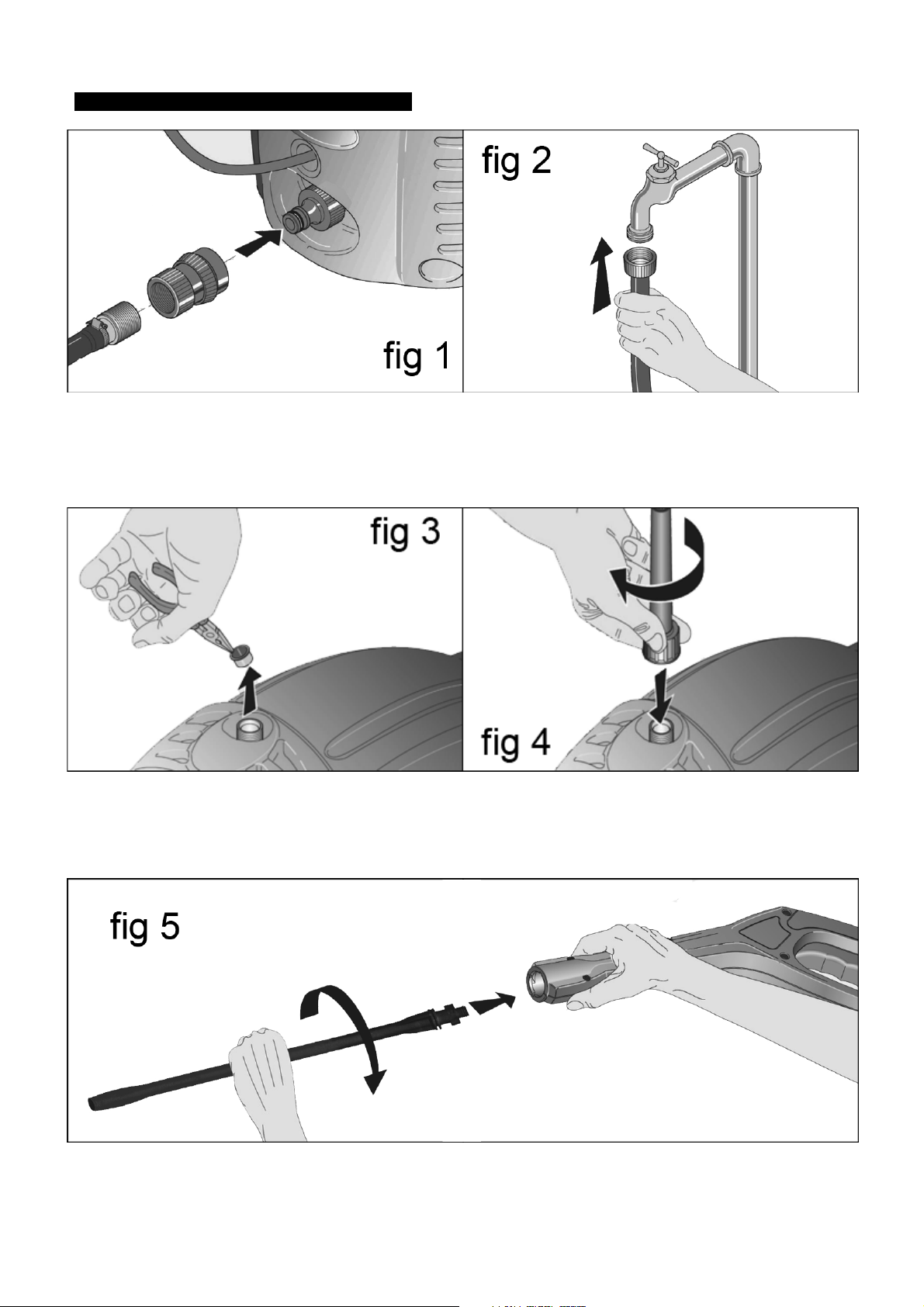 fig 1

fig 2

fig 3

fig 4

fig 5