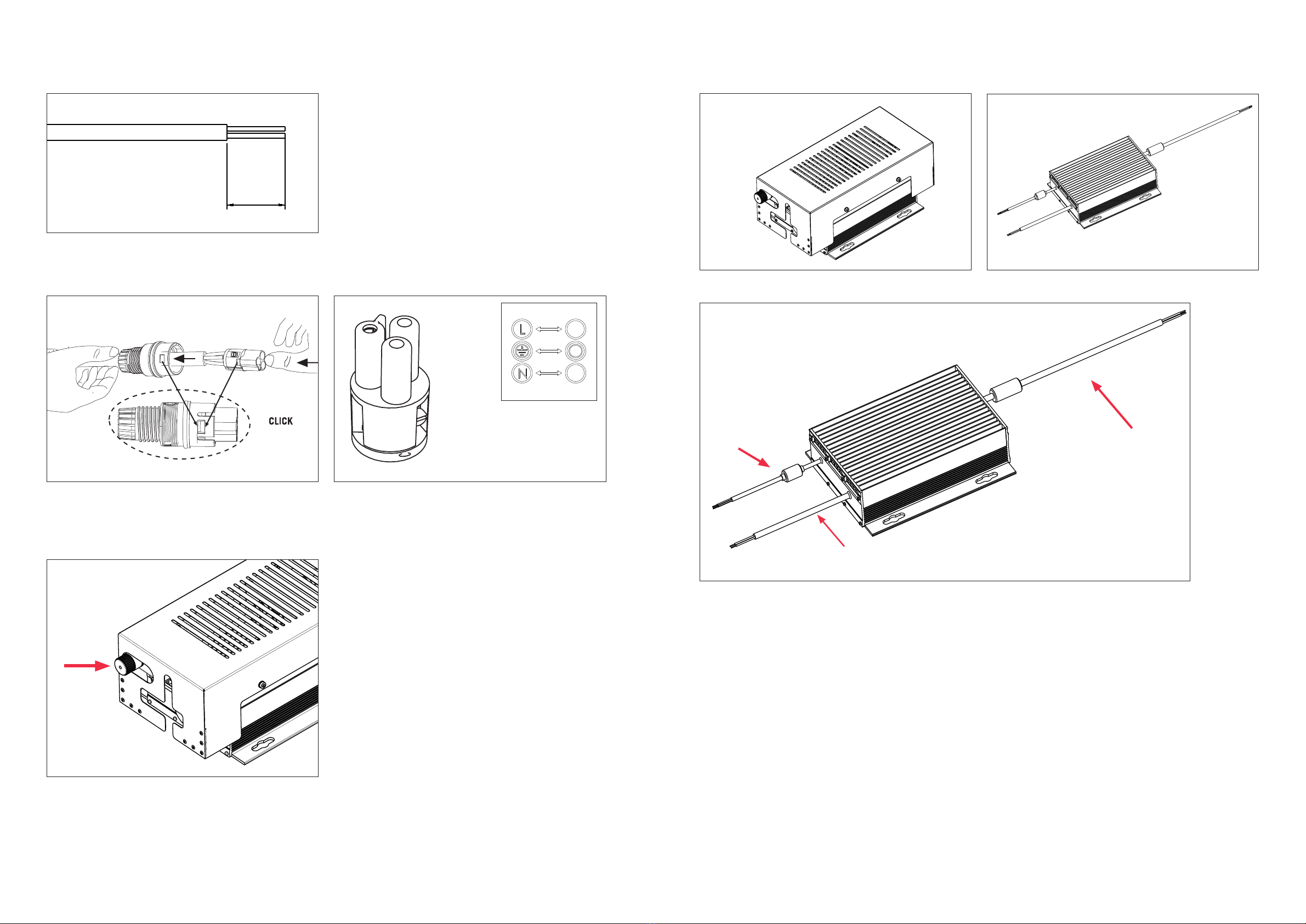 CLICK

L

N