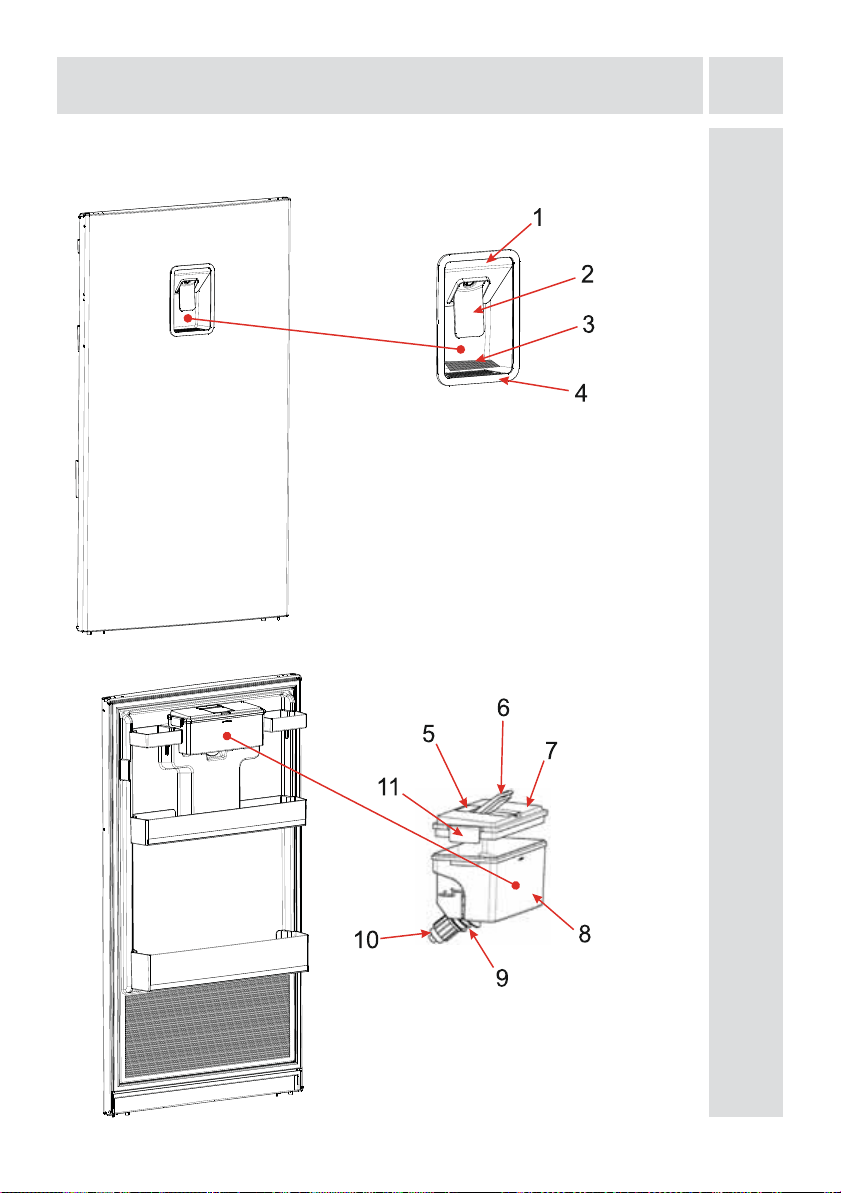 1
2
3
4

6
5
7
11
8
10
9