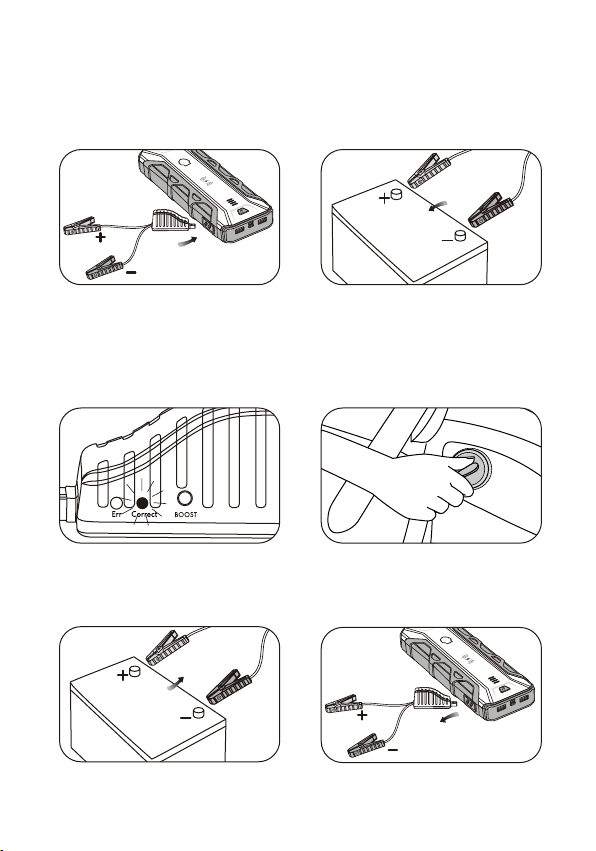 +
−
+
−
Err
Correct
BOOST
+
−
+
−