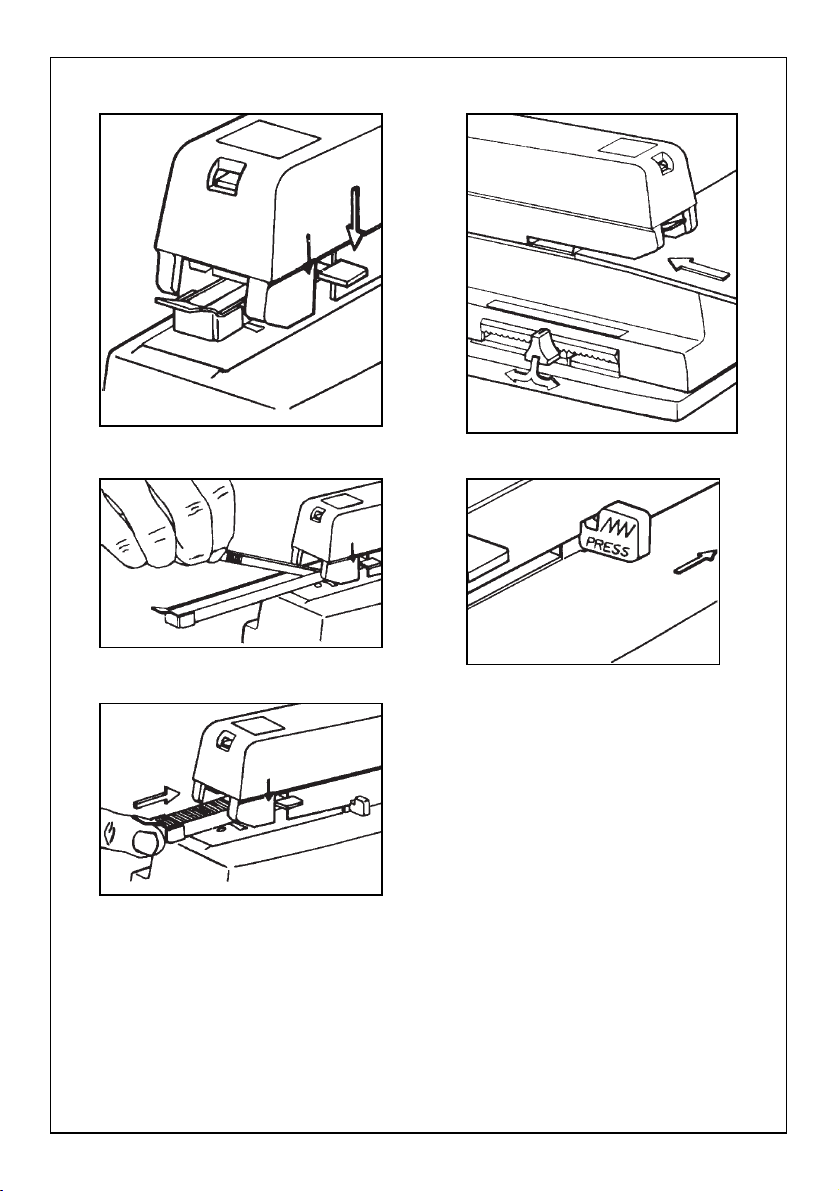 PRESS