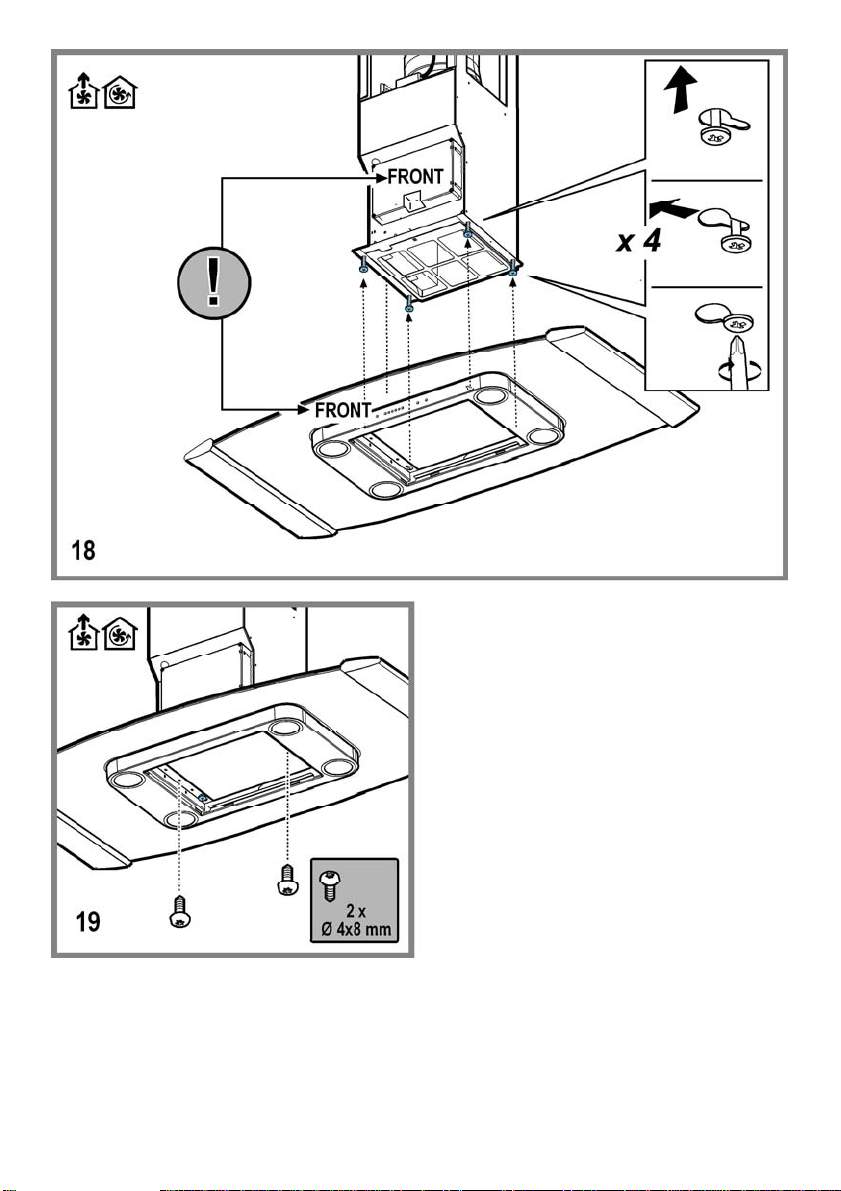 FRONT
!
x 4
FRONT
18

19
2 x
Ø 4x8 mm