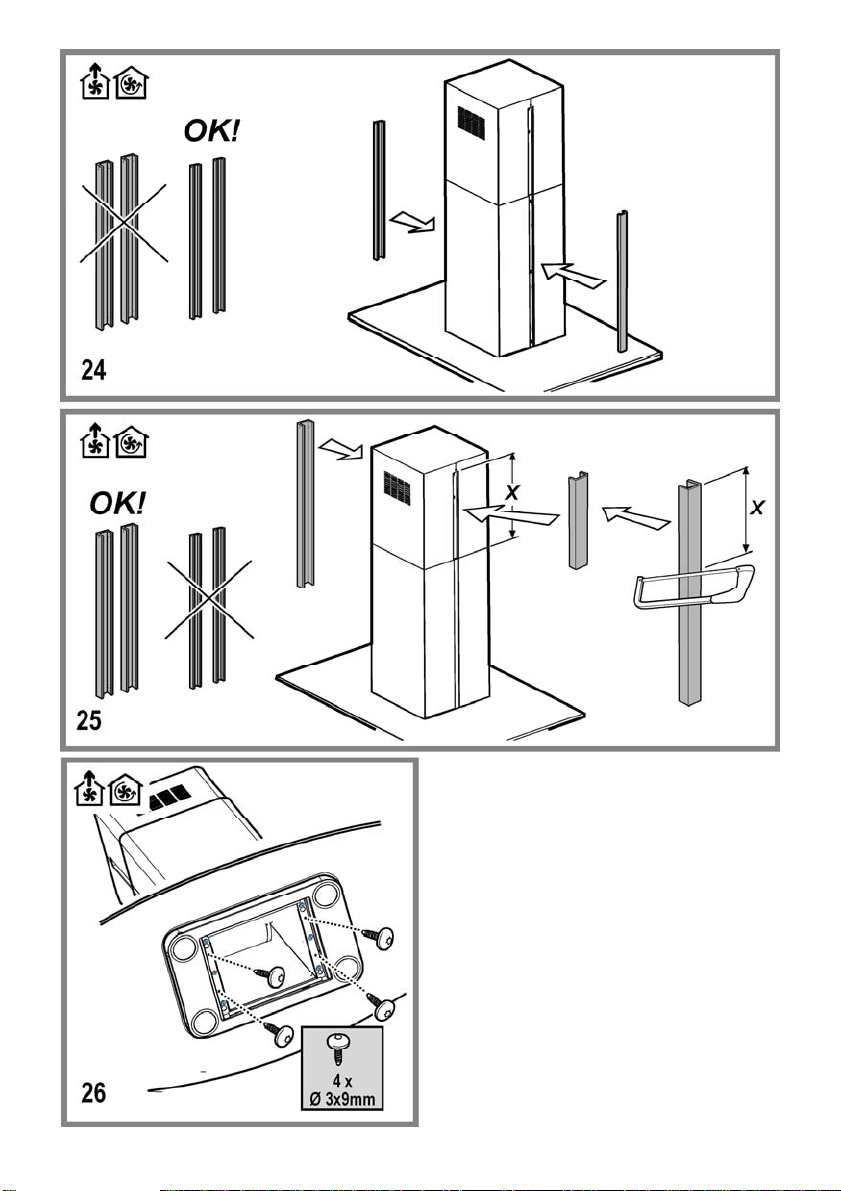 OK!

24

OK!

X

X

25

4 x
Ø 3x9mm

26